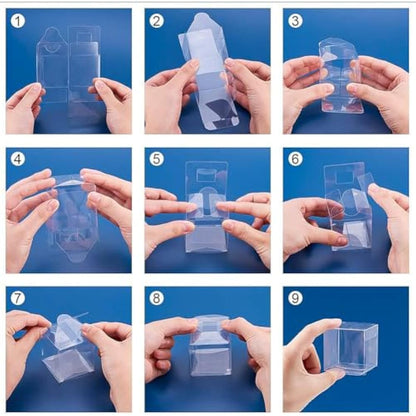 1

2

3

4

5

6

7

8

9