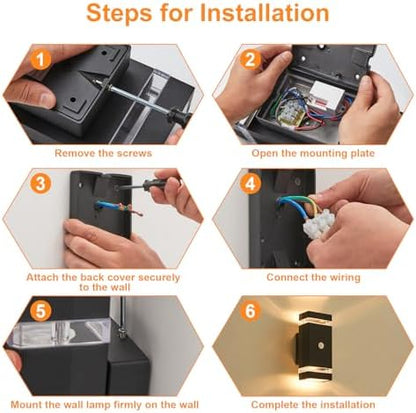 Steps for Installation

1

Remove the screws

2

Open the mounting plate

3

Attach the back cover securely to the wall

4

Connect the wiring

5

Mount the wall lamp firmly on the wall

6

Complete the installation