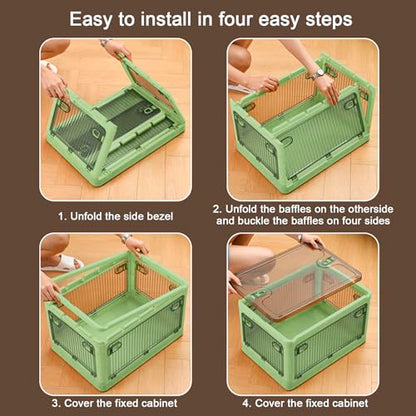 Easy to install in four easy steps

1. Unfold the side bezel

2. Unfold the baffles on the otherside and buckle the baffles on four sides

3. Cover the fixed cabinet

4. Cover the fixed cabinet