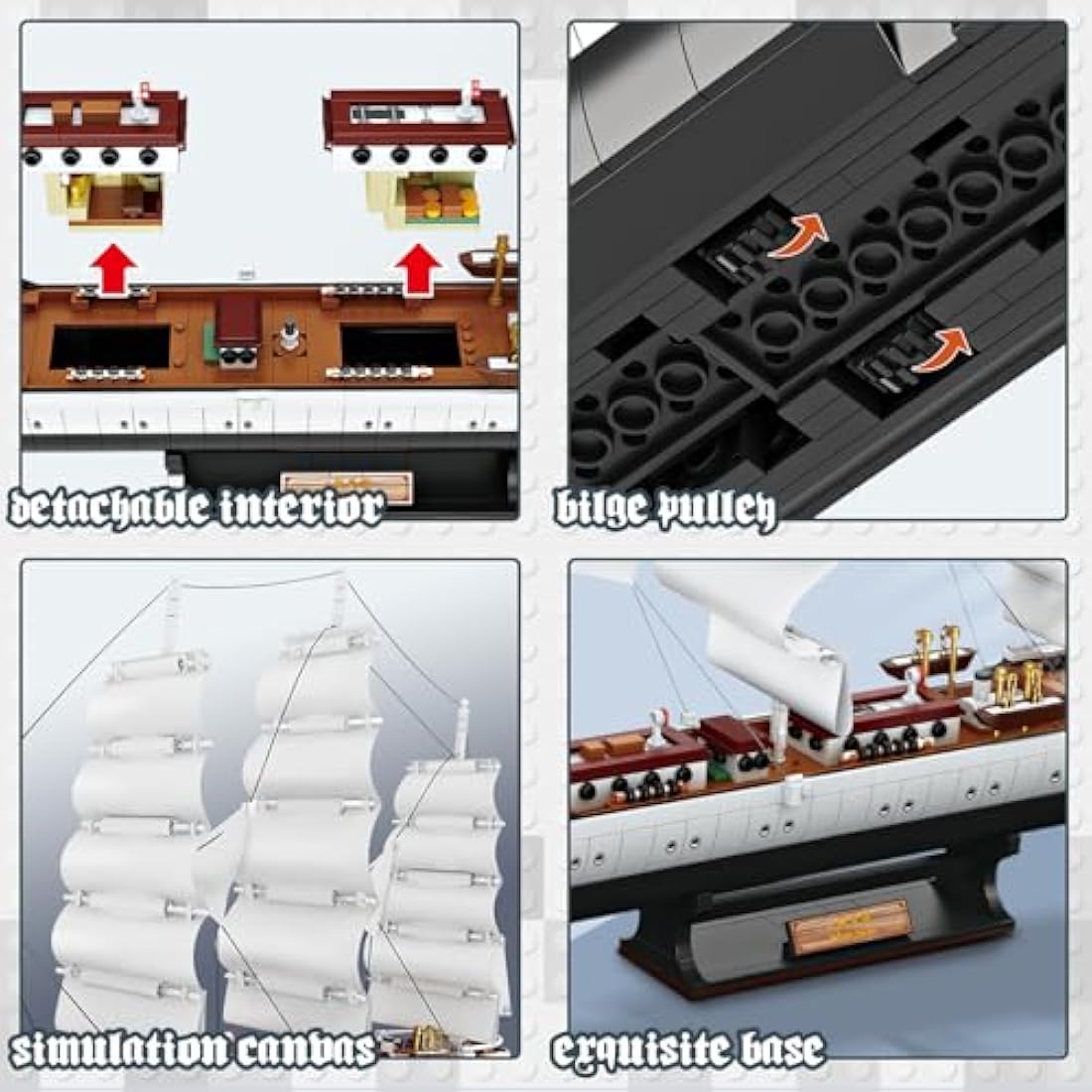 detachable interior

bilge pulley

simulation canvas

exquisite base