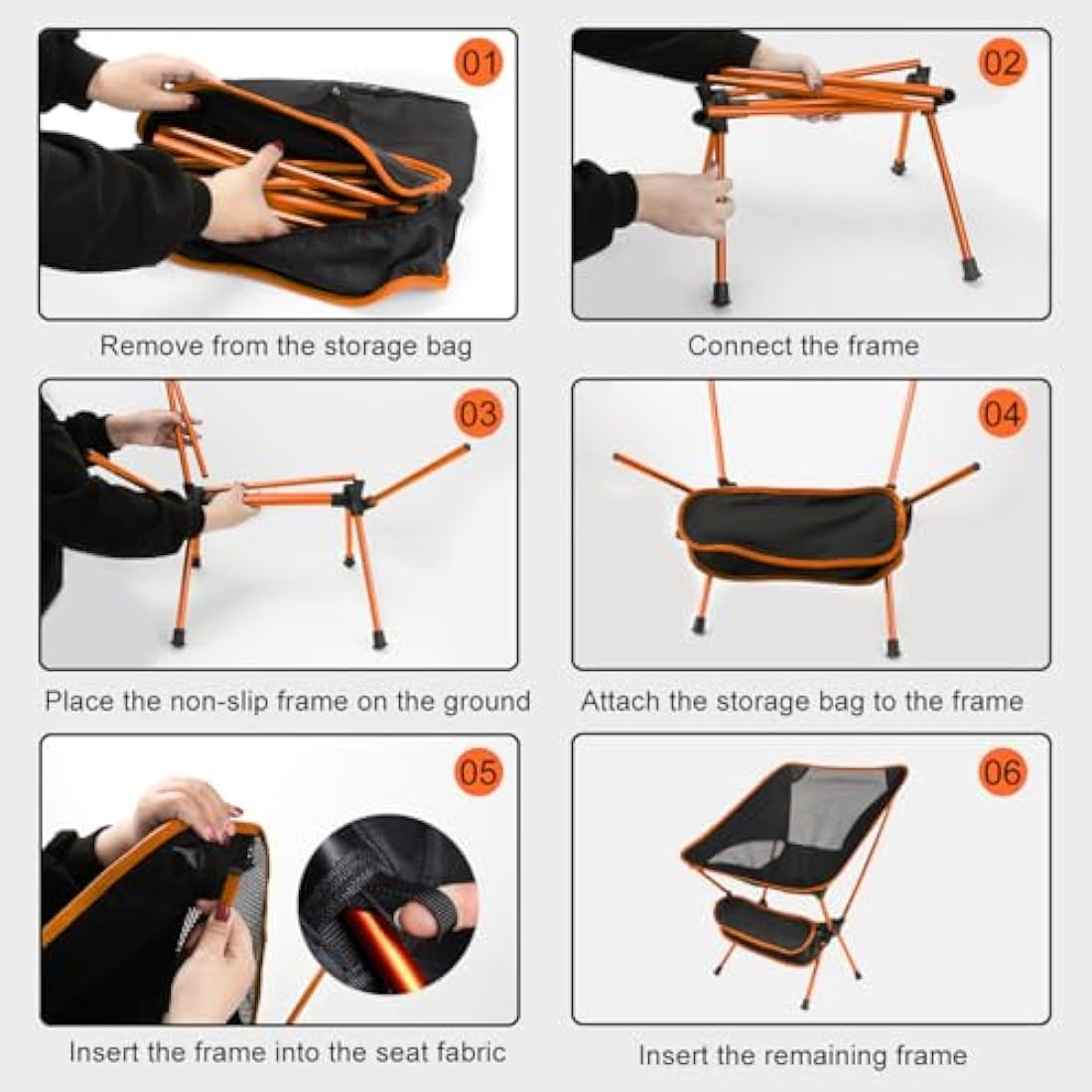 01

Remove from the storage bag

02

Connect the frame

03

Place the non-slip frame on the ground

04

Attach the storage bag to the frame

05

Insert the frame into the seat fabric

06

Insert the remaining frame