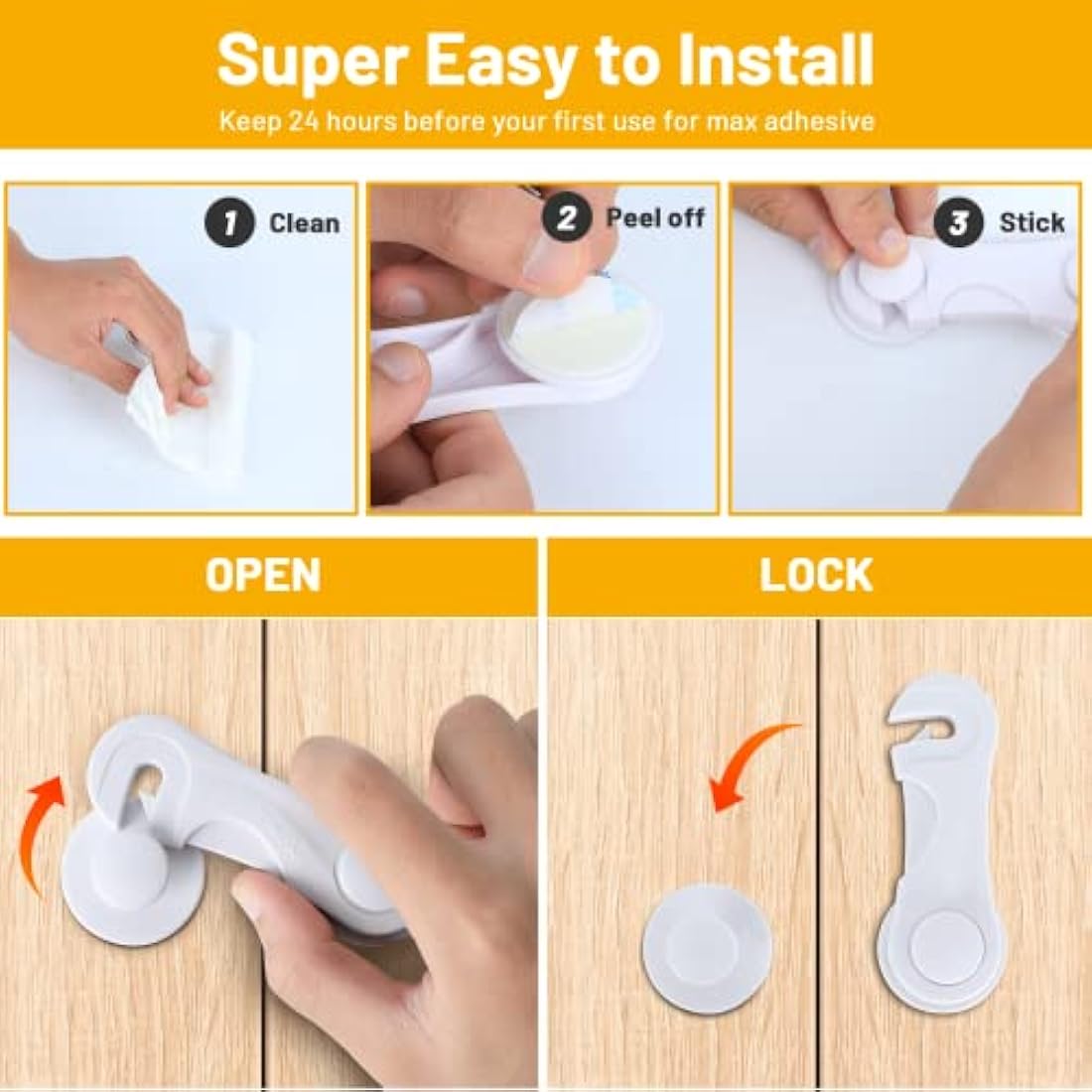 Super Easy to Install

Keep 24 hours before your first use for max adhesive

1 Clean

2 Peel off

3 Stick

OPEN

LOCK