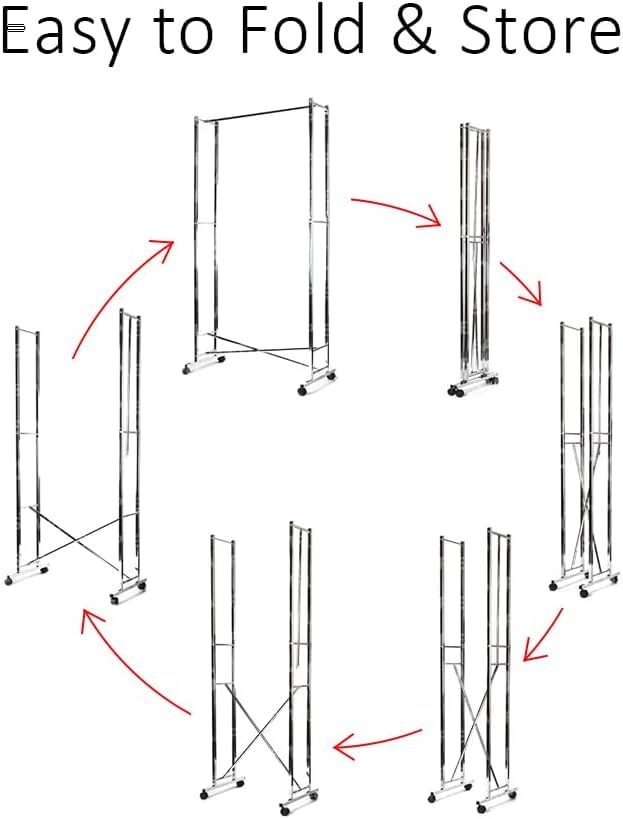 Easy to Fold & Store