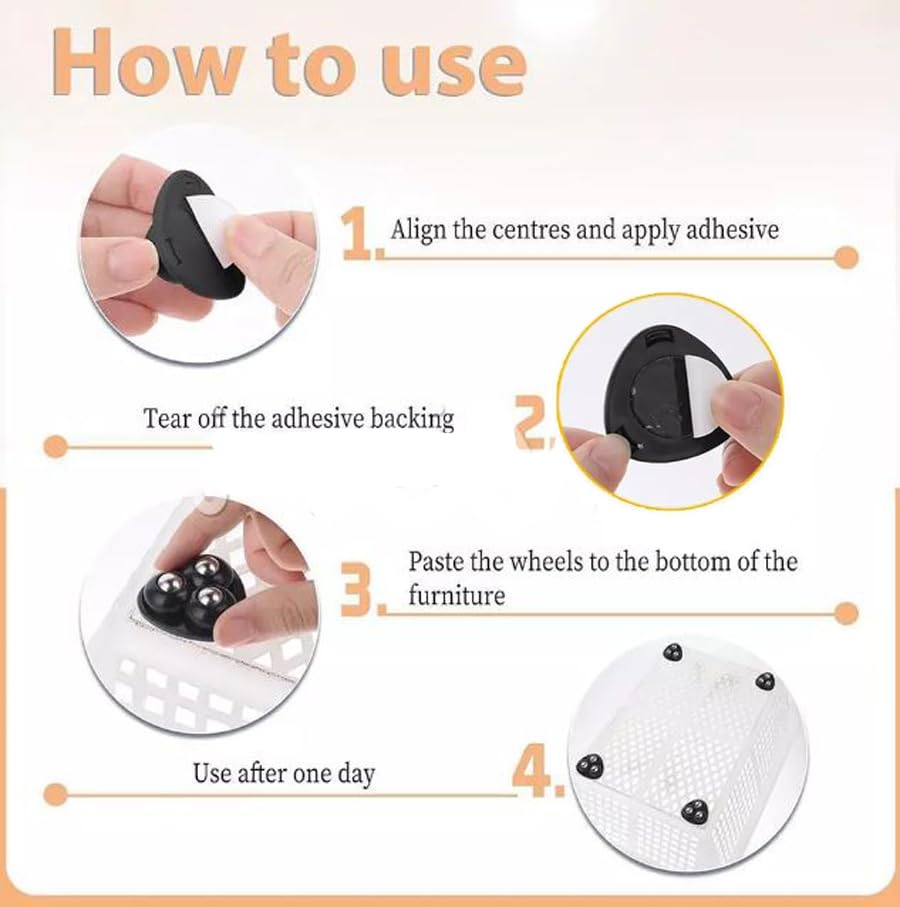 How to use

1. Align the centres and apply adhesive

Tear off the adhesive backing

2.

3. Paste the wheels to the bottom of the furniture

Use after one day

4.