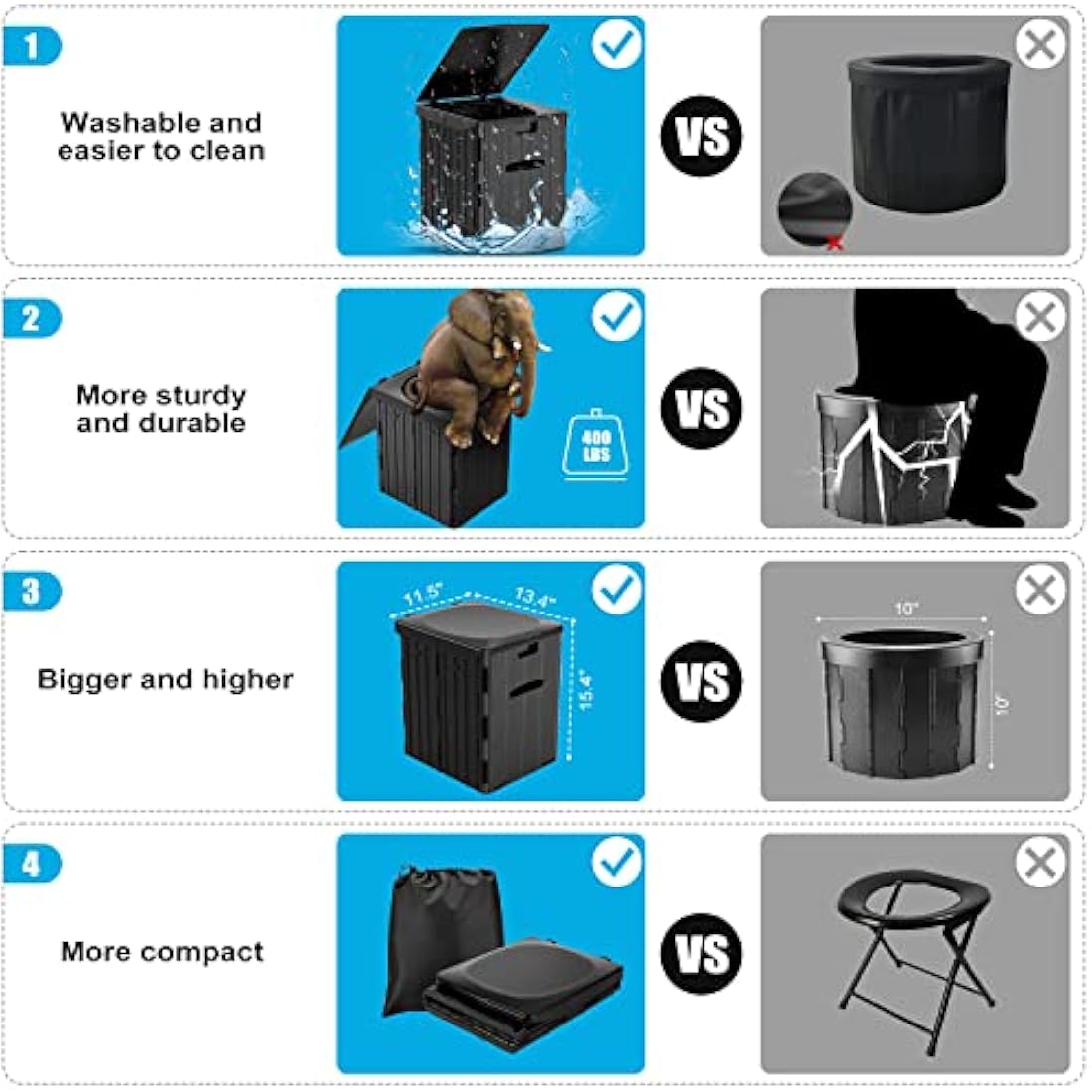 1

Washable and easier to clean

VS

2

More sturdy and durable

400 LBS

VS

3

Bigger and higher

11.5"

13.4"

15.4"

VS

10"

10"

4

More compact

VS