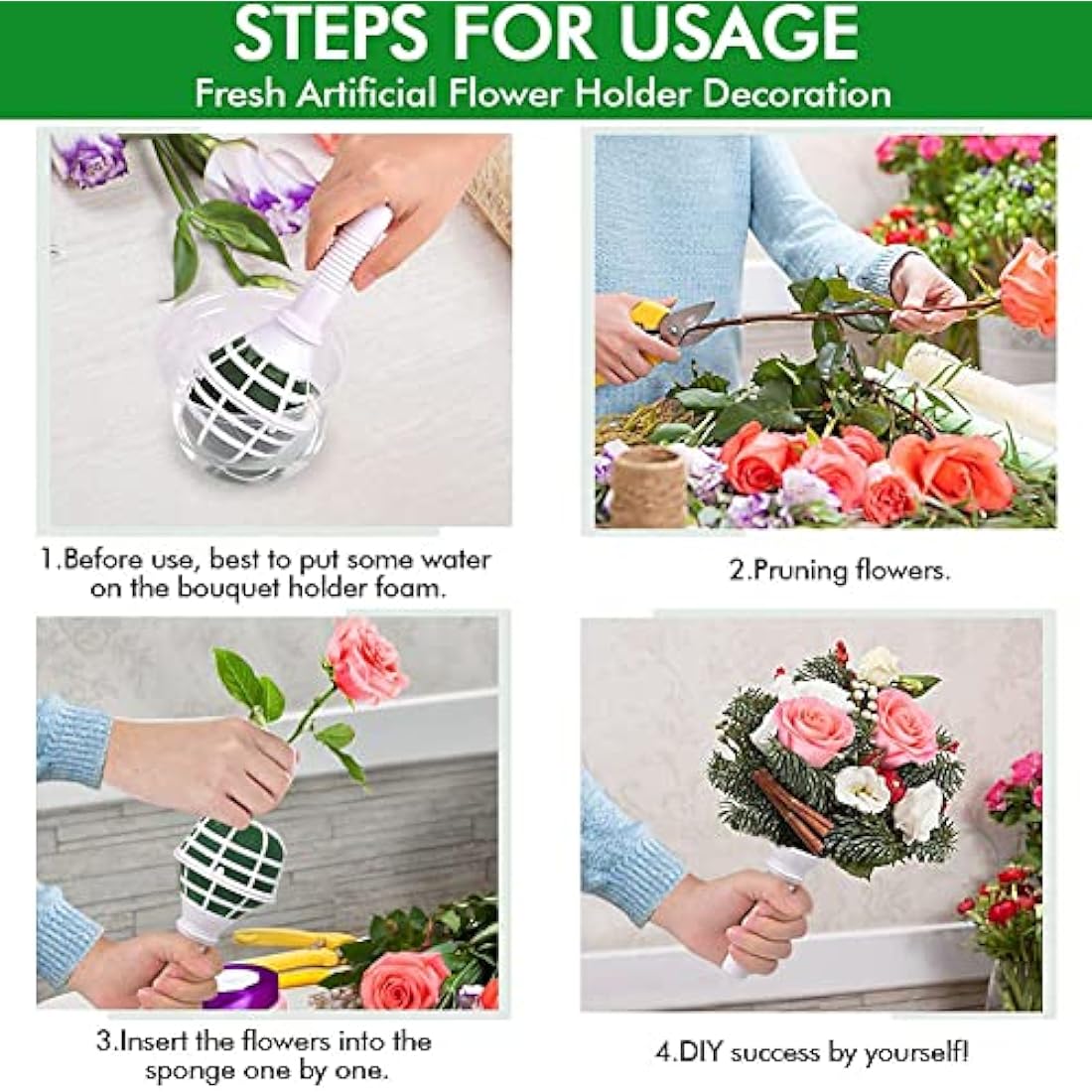 STEPS FOR USAGE
Fresh Artificial Flower Holder Decoration

1.Before use, best to put some water on the bouquet holder foam.

2.Pruning flowers.

3.Insert the flowers into the sponge one by one.

4.DIY success by yourself!