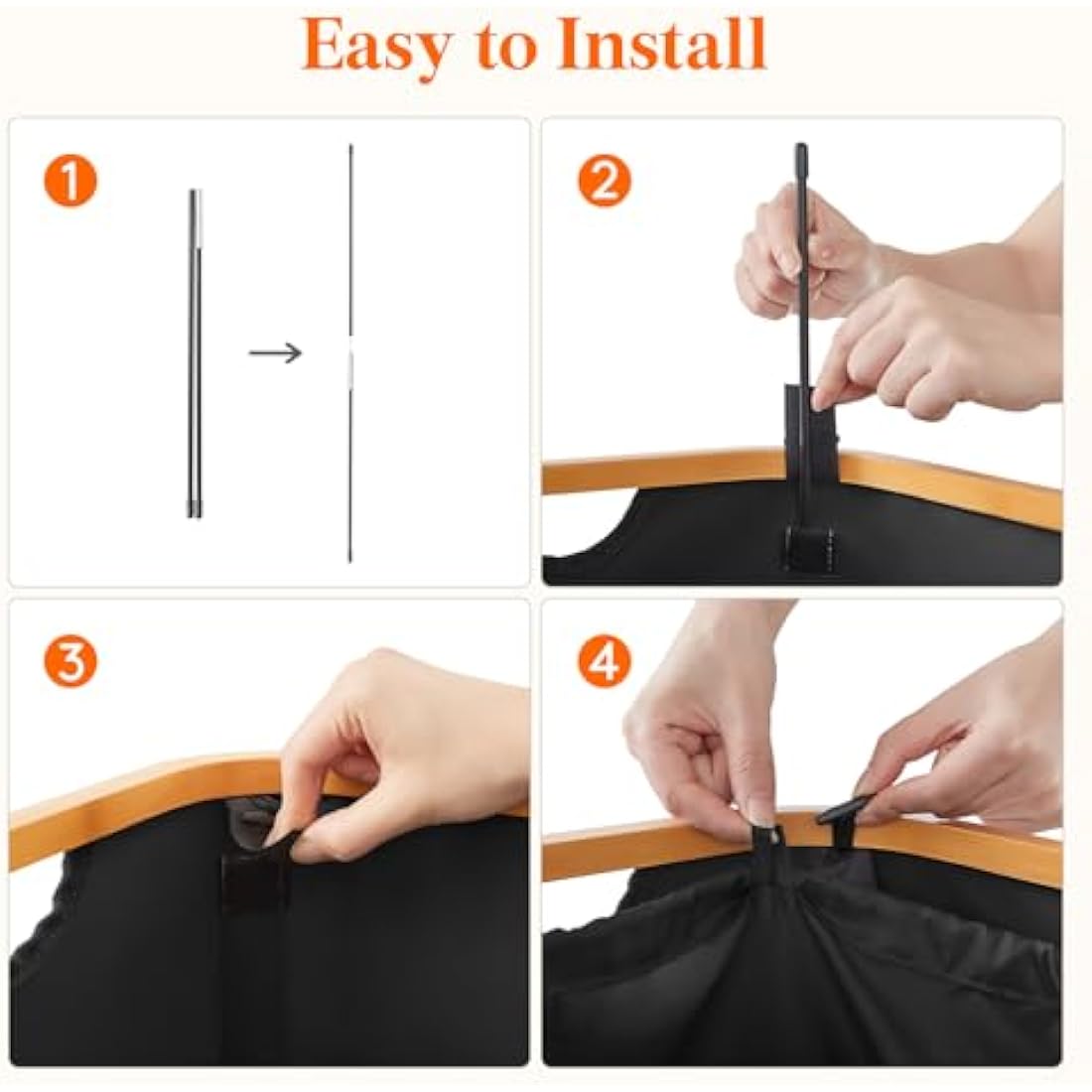 Easy to Install

1

2

3

4