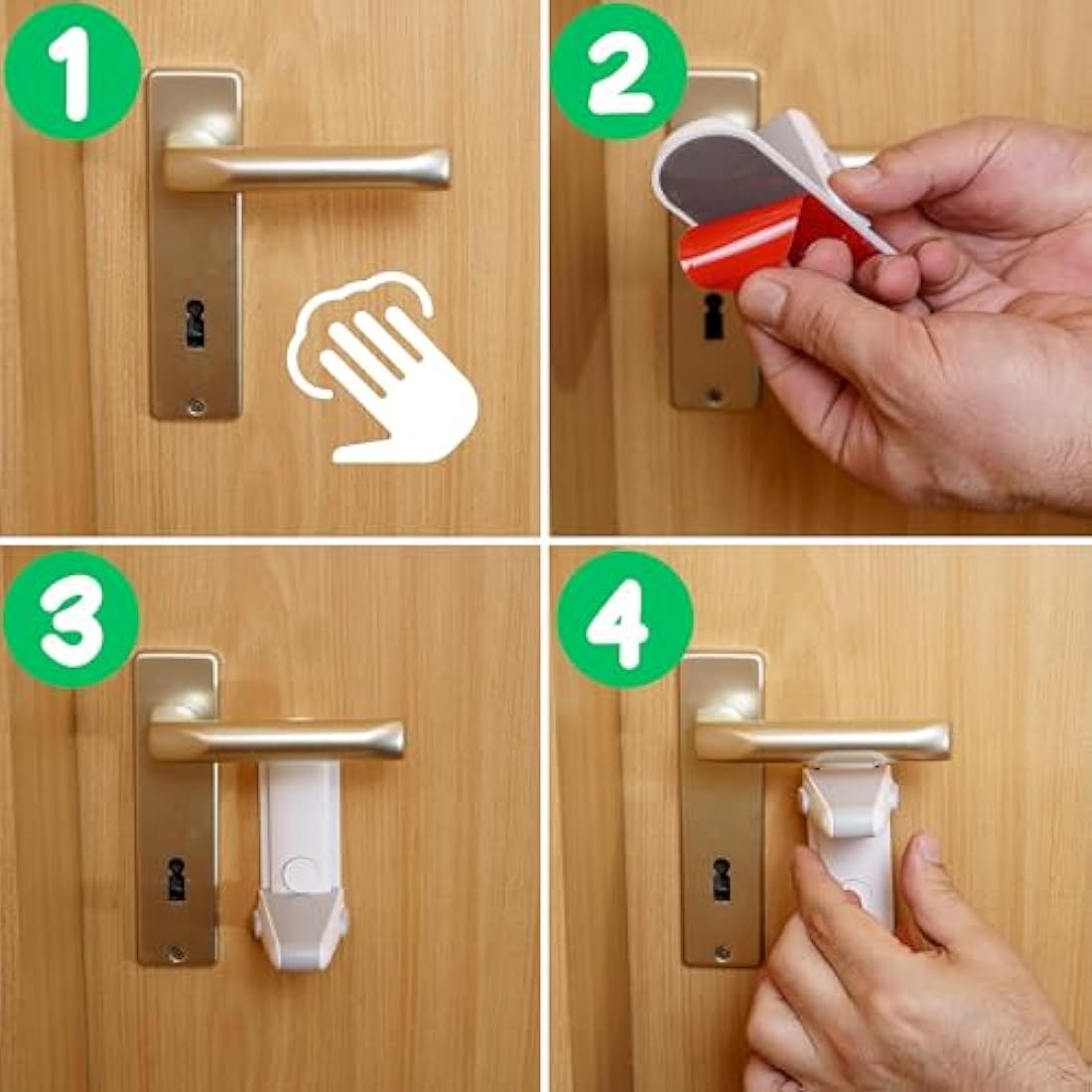 1

2

3

4