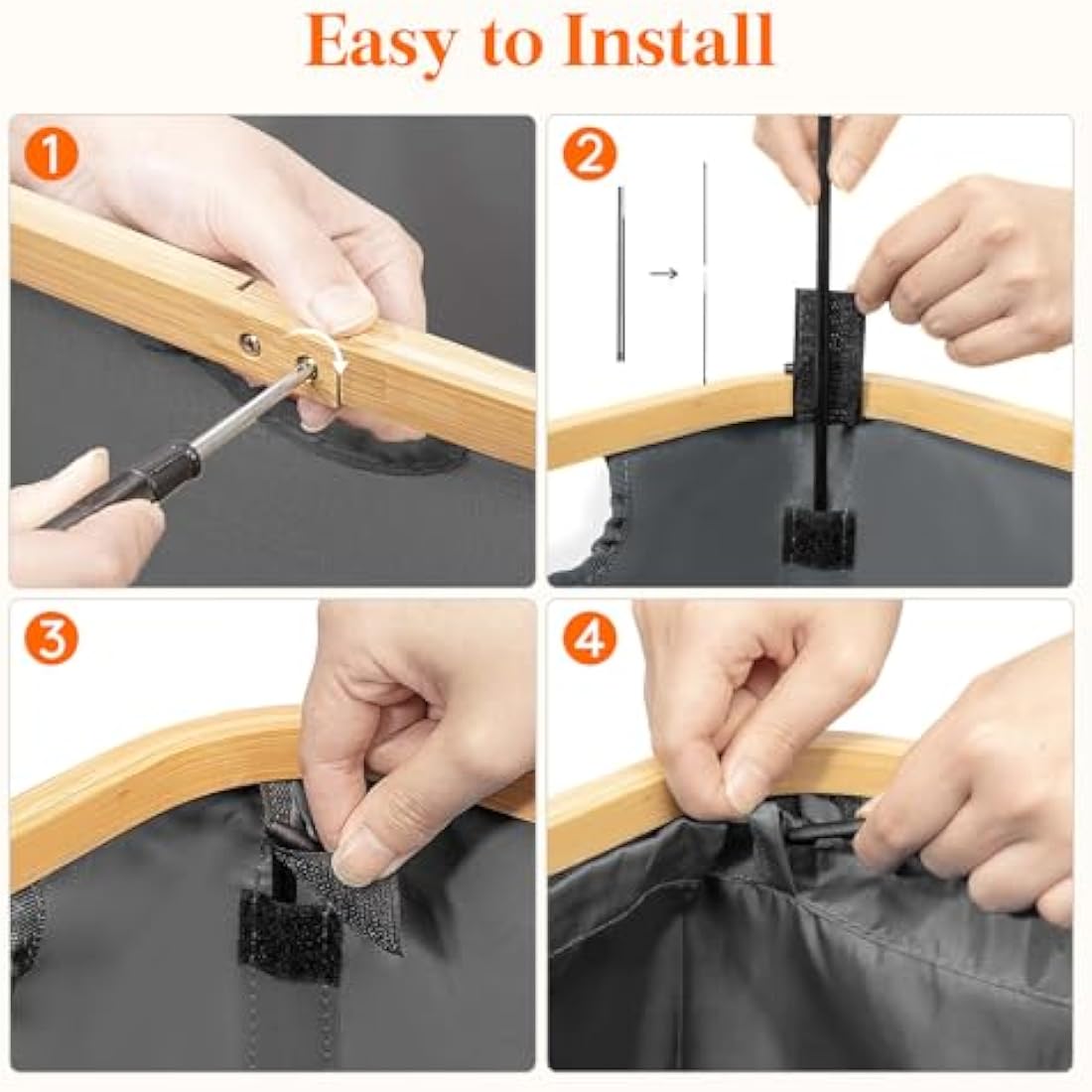 Easy to Install

1

2

3

4