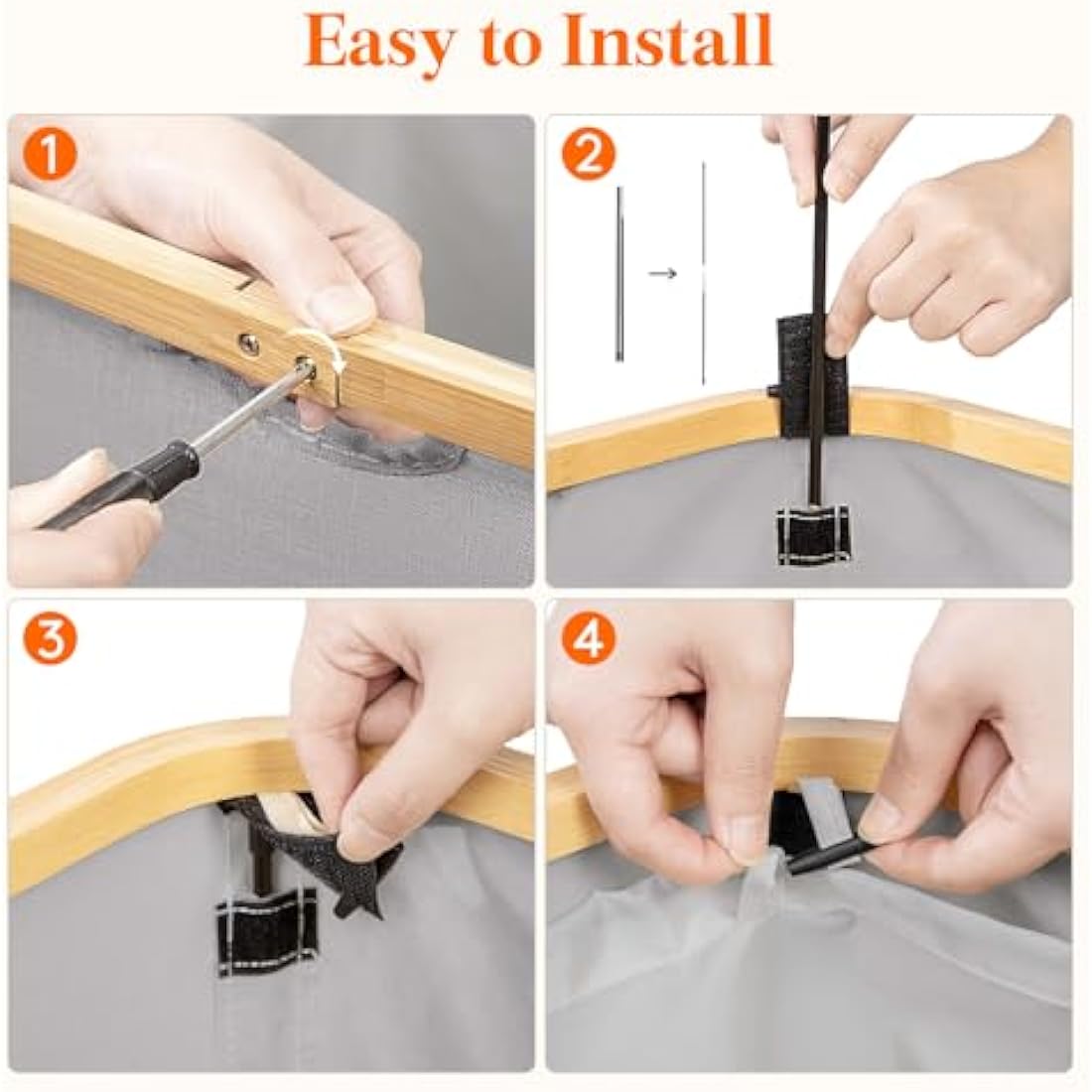 Easy to Install

1

2

3

4