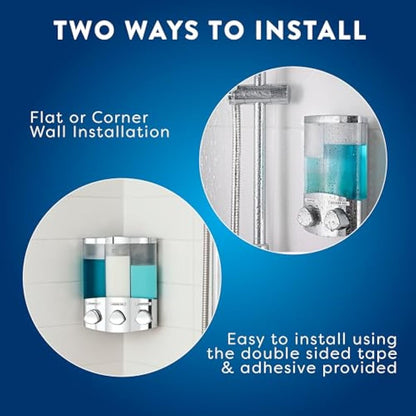 TWO WAYS TO INSTALL

Flat or Corner Wall Installation

Easy to install using the double sided tape & adhesive provided