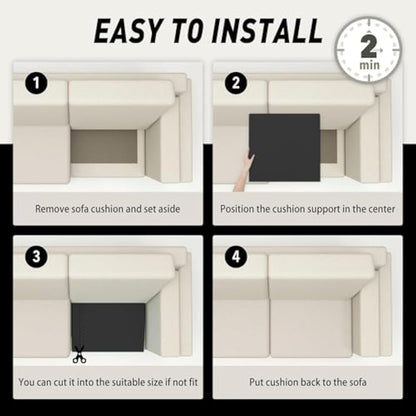 EASY TO INSTALL

2 min

1
Remove sofa cushion and set aside

2
Position the cushion support in the center

3
You can cut it into the suitable size if not fit

4
Put cushion back to the sofa