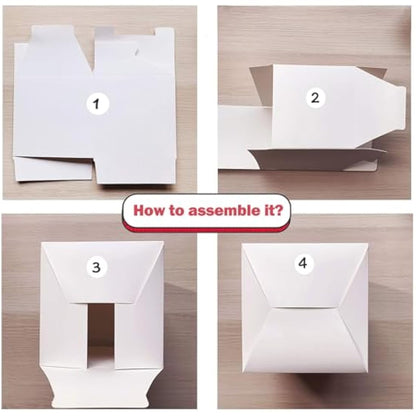 1

2

How to assemble it?

3

4