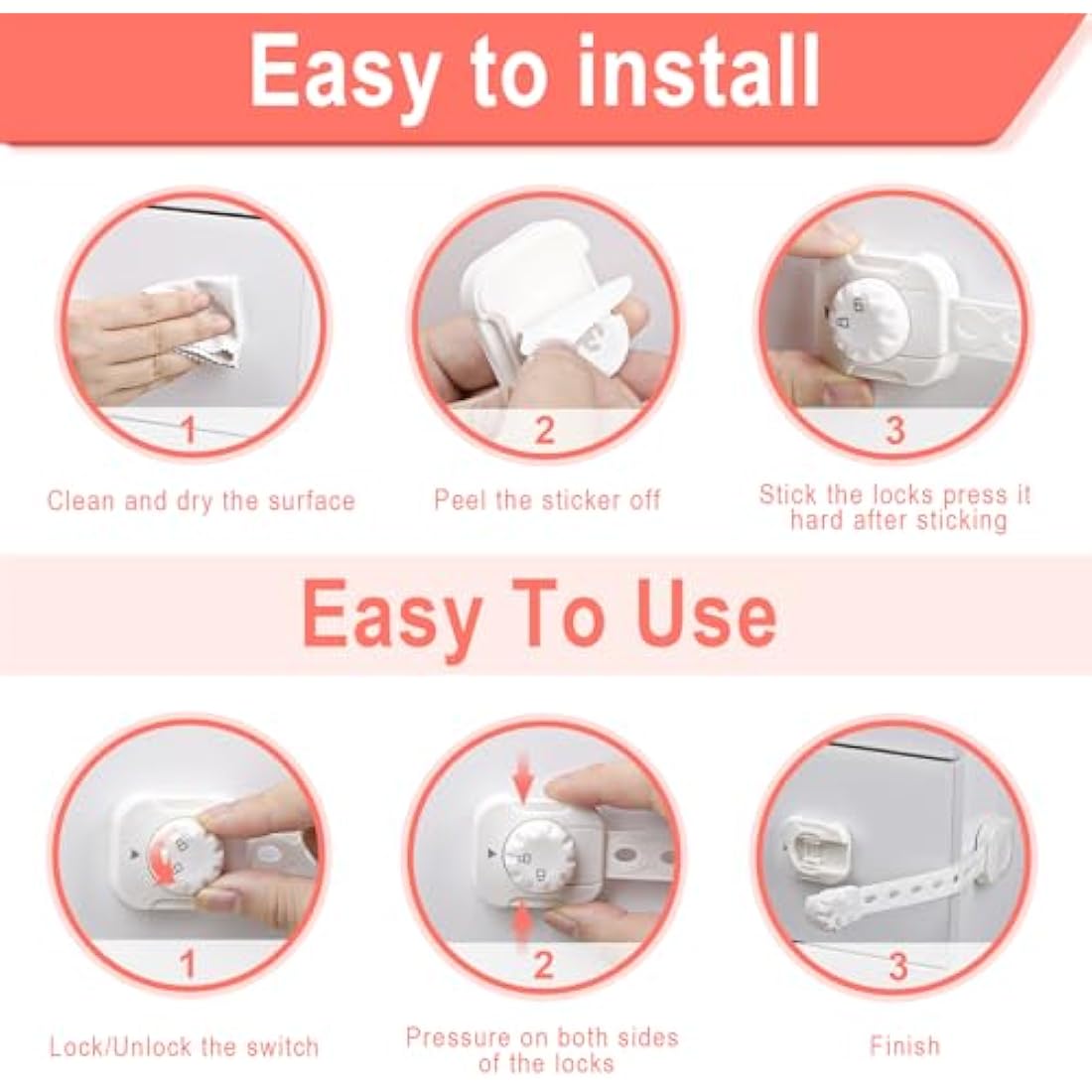 Easy to install

1
Clean and dry the surface

2
Peel the sticker off

3
Stick the locks press it hard after sticking

Easy To Use

1
Lock/Unlock the switch

2
Pressure on both sides of the locks

3
Finish