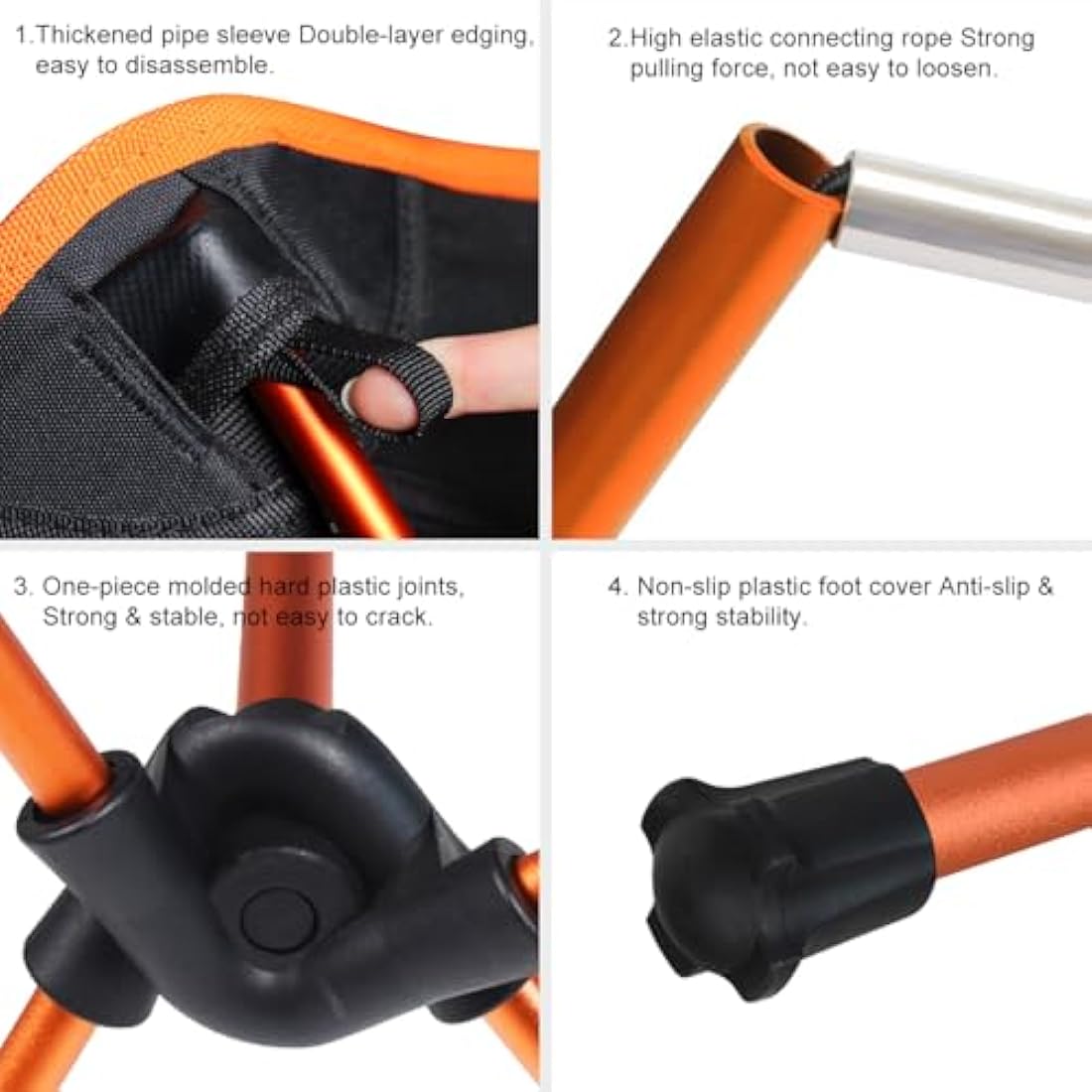 1.Thickened pipe sleeve Double-layer edging, easy to disassemble.

2.High elastic connecting rope Strong pulling force, not easy to loosen.

3. One-piece molded hard plastic joints, Strong & stable, not easy to crack.

4. Non-slip plastic foot cover Anti-slip & strong stability.