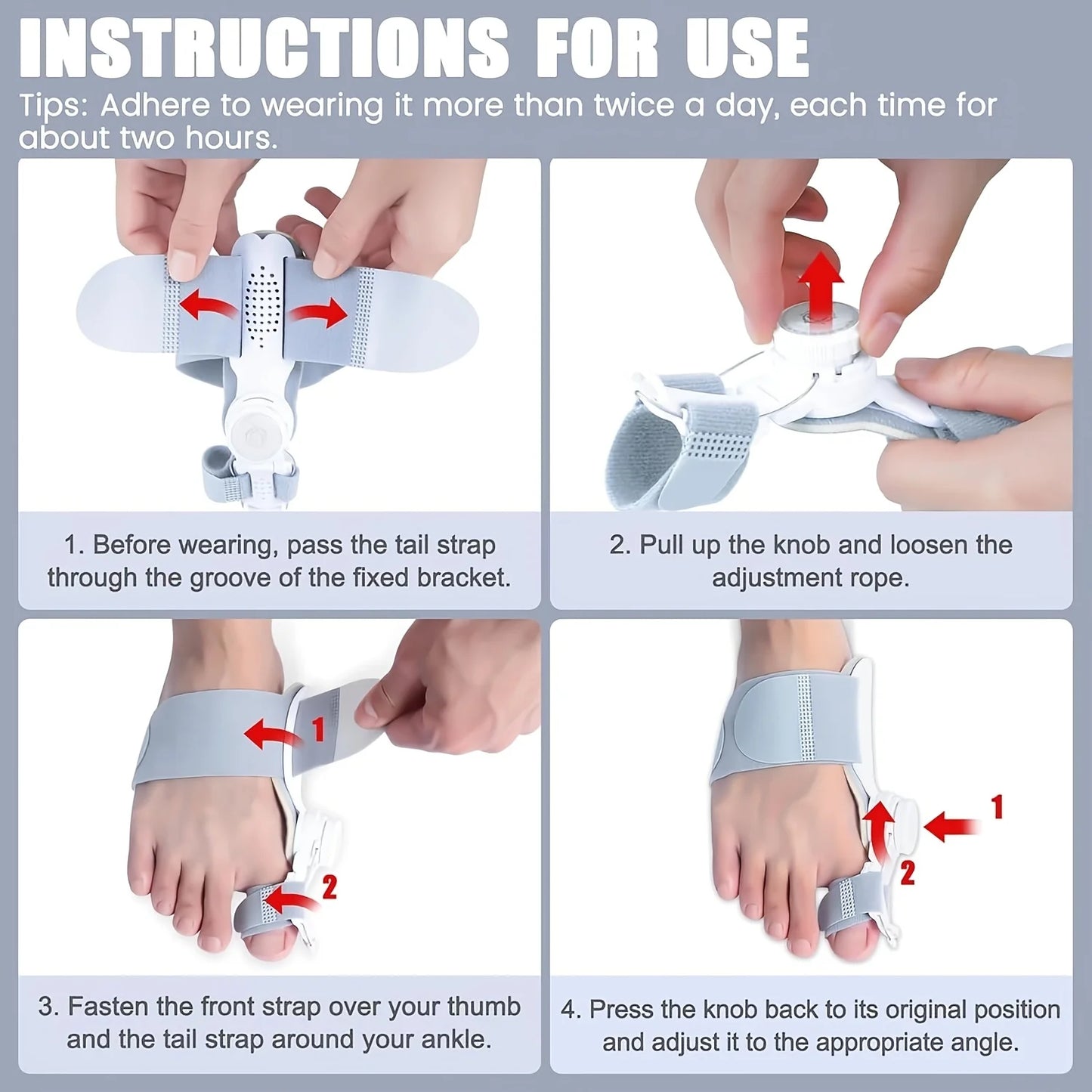 INSTRUCTIONS FOR USE

Tips: Adhere to wearing it more than twice a day, each time for about two hours.

1. Before wearing, pass the tail strap through the groove of the fixed bracket.

2. Pull up the knob and loosen the adjustment rope.

1

2

3. Fasten the front strap over your thumb and the tail strap around your ankle.

1

2

4. Press the knob back to its original position and adjust it to the appropriate angle.