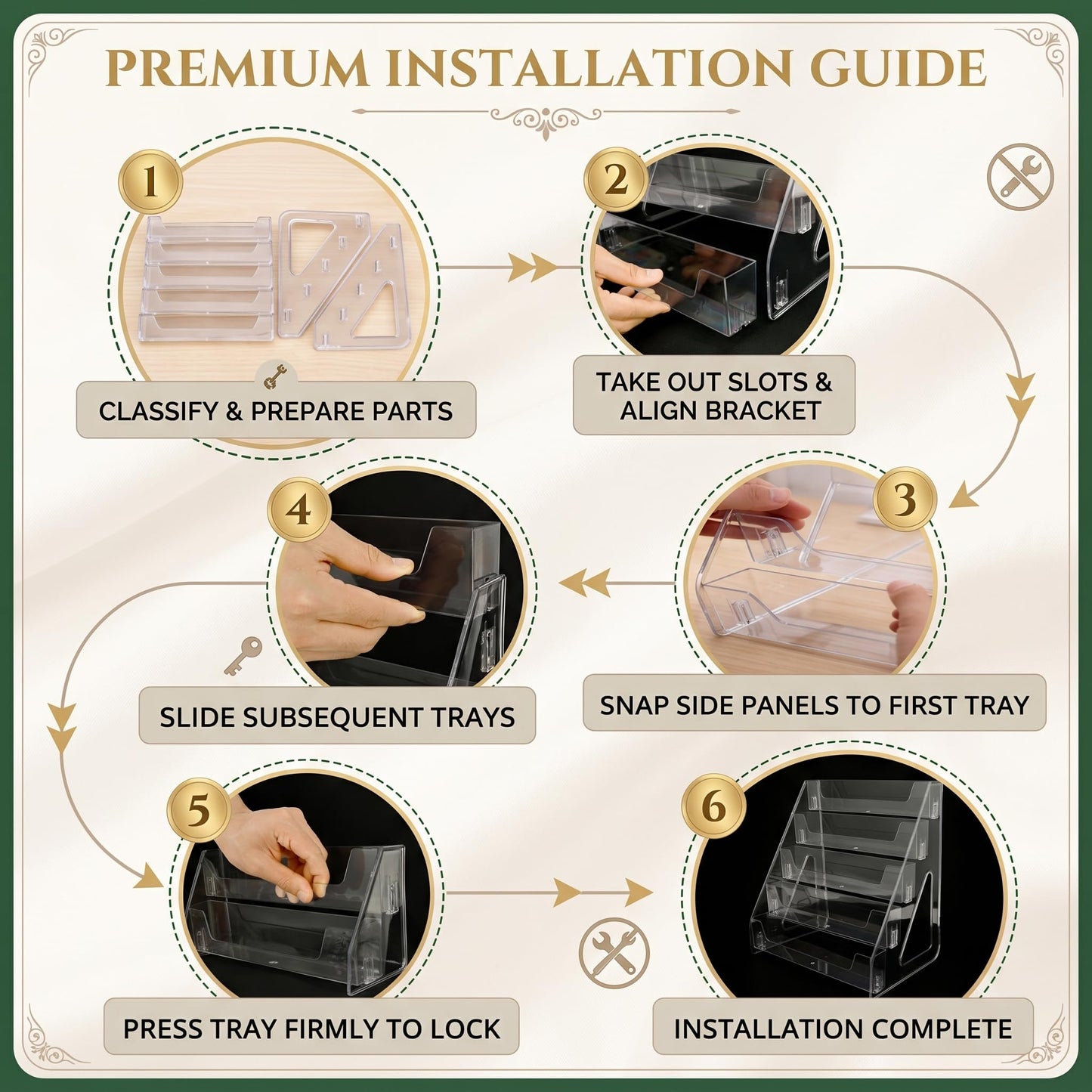 PREMIUM INSTALLATION GUIDE

1

CLASSIFY & PREPARE PARTS

2

TAKE OUT SLOTS & ALIGN BRACKET

3

SNAP SIDE PANELS TO FIRST TRAY

4

SLIDE SUBSEQUENT TRAYS

5

PRESS TRAY FIRMLY TO LOCK

6

INSTALLATION COMPLETE