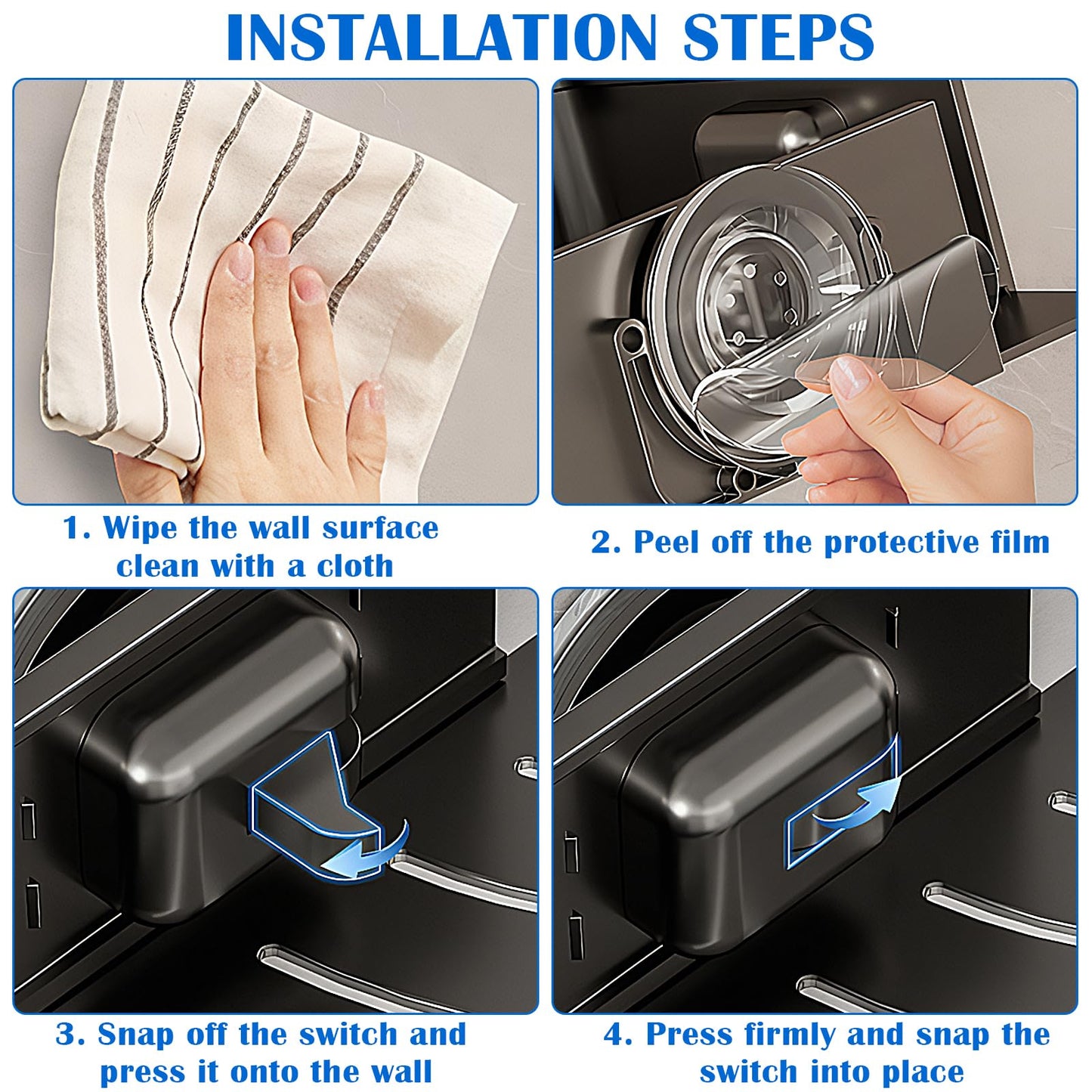 INSTALLATION STEPS

1. Wipe the wall surface clean with a cloth

2. Peel off the protective film

3. Snap off the switch and press it onto the wall

4. Press firmly and snap the switch into place