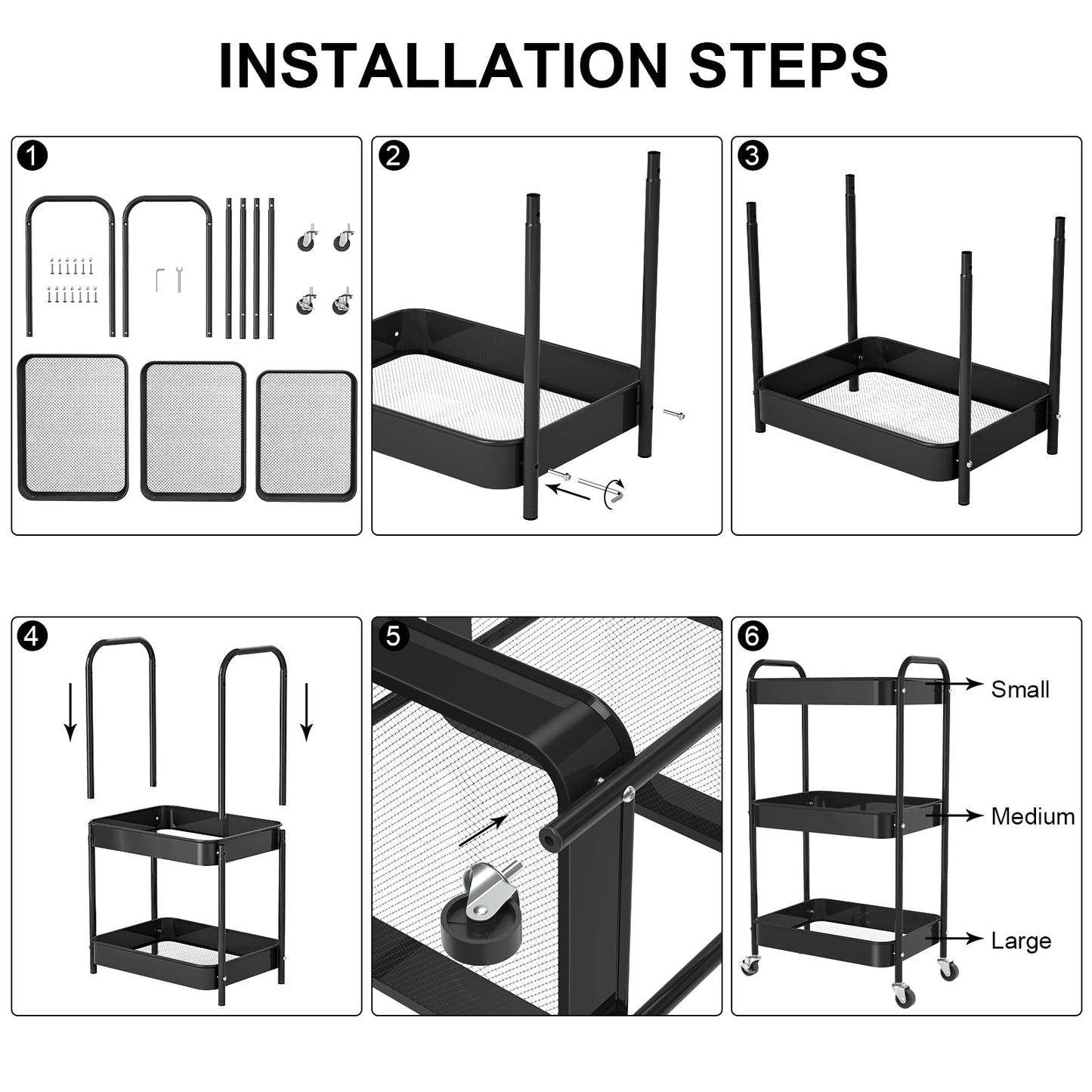 INSTALLATION STEPS

1

2

3

4

5

6

Small

Medium

Large