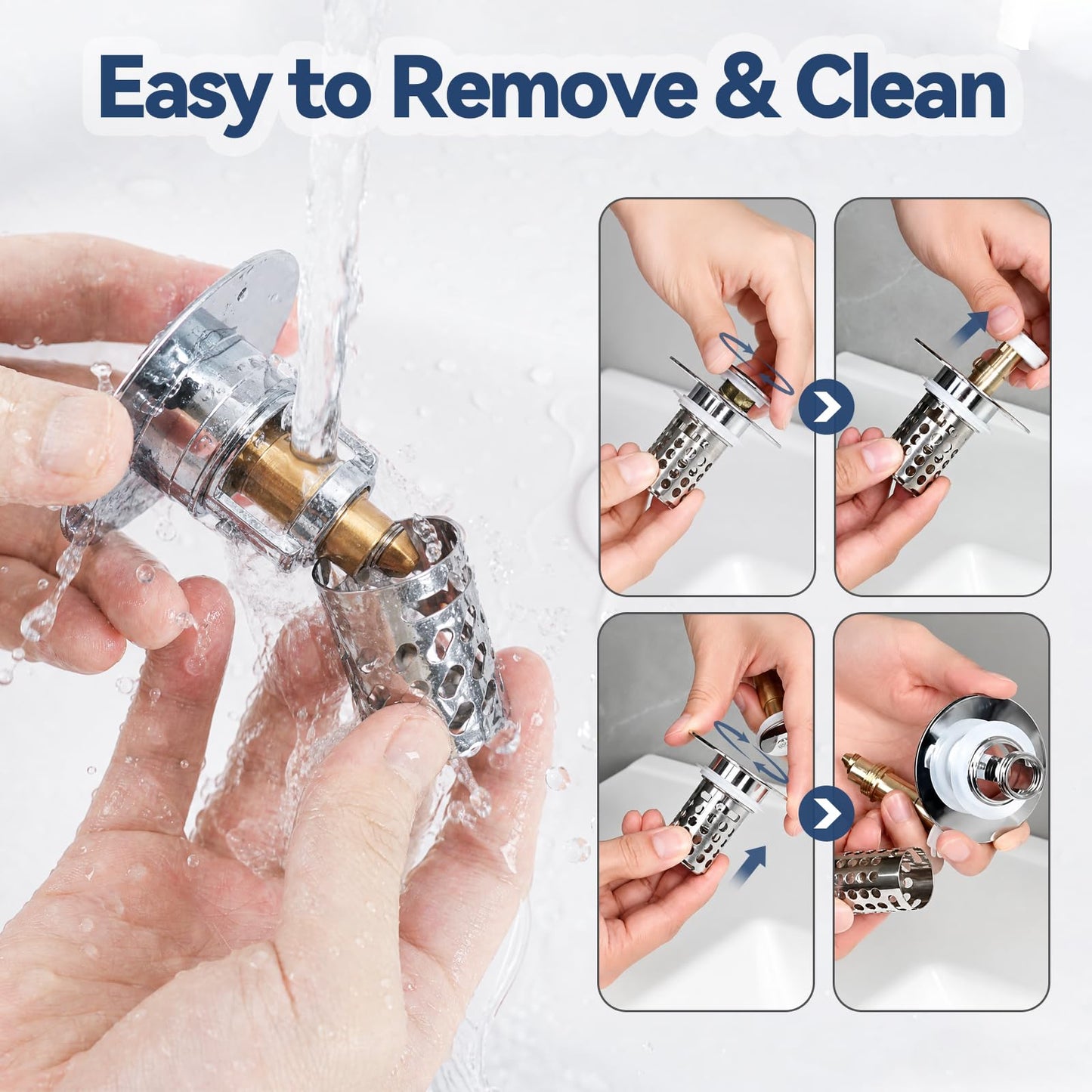 Easy to Remove & Clean