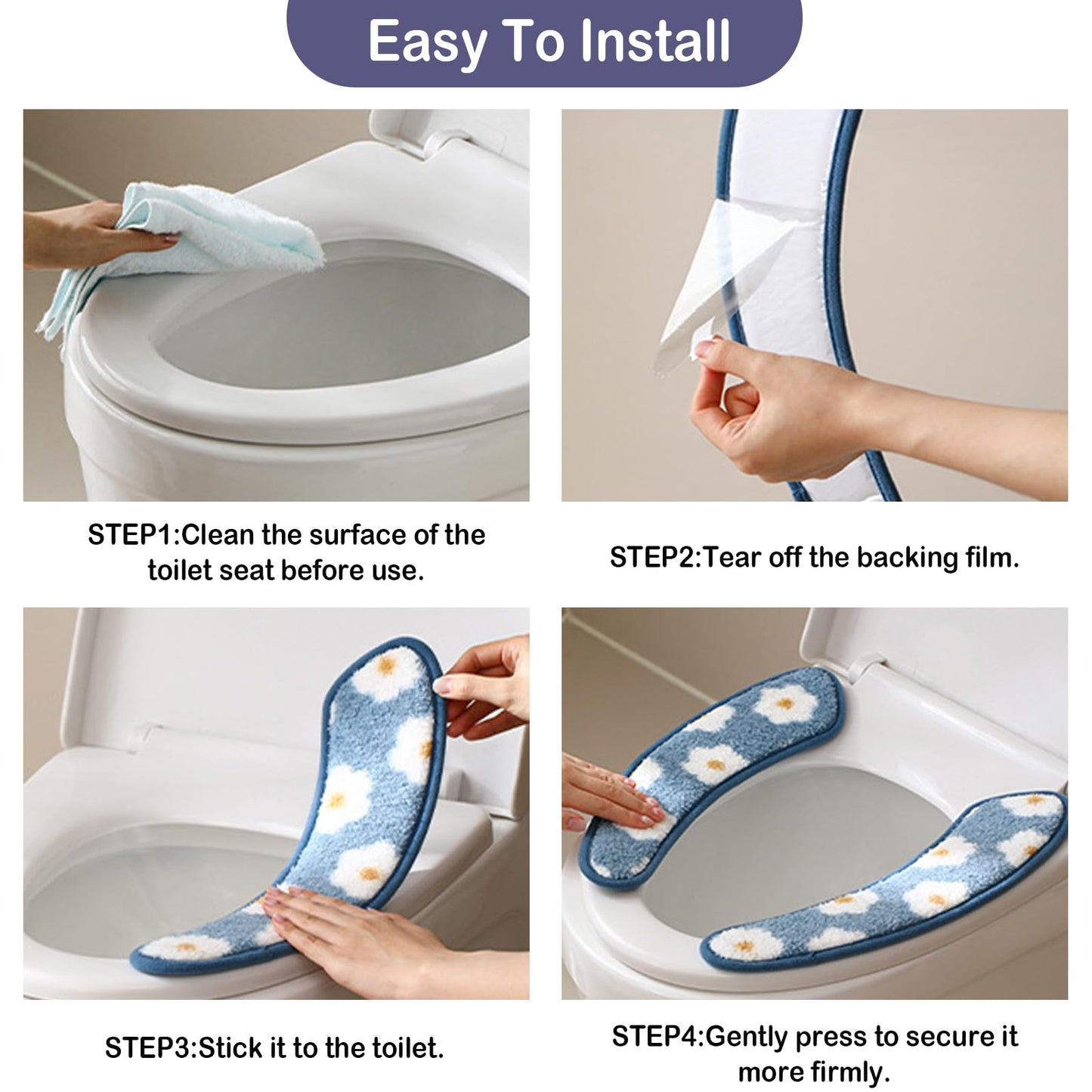 Easy To Install

STEP1:Clean the surface of the toilet seat before use.

STEP2:Tear off the backing film.

STEP3:Stick it to the toilet.

STEP4:Gently press to secure it more firmly.