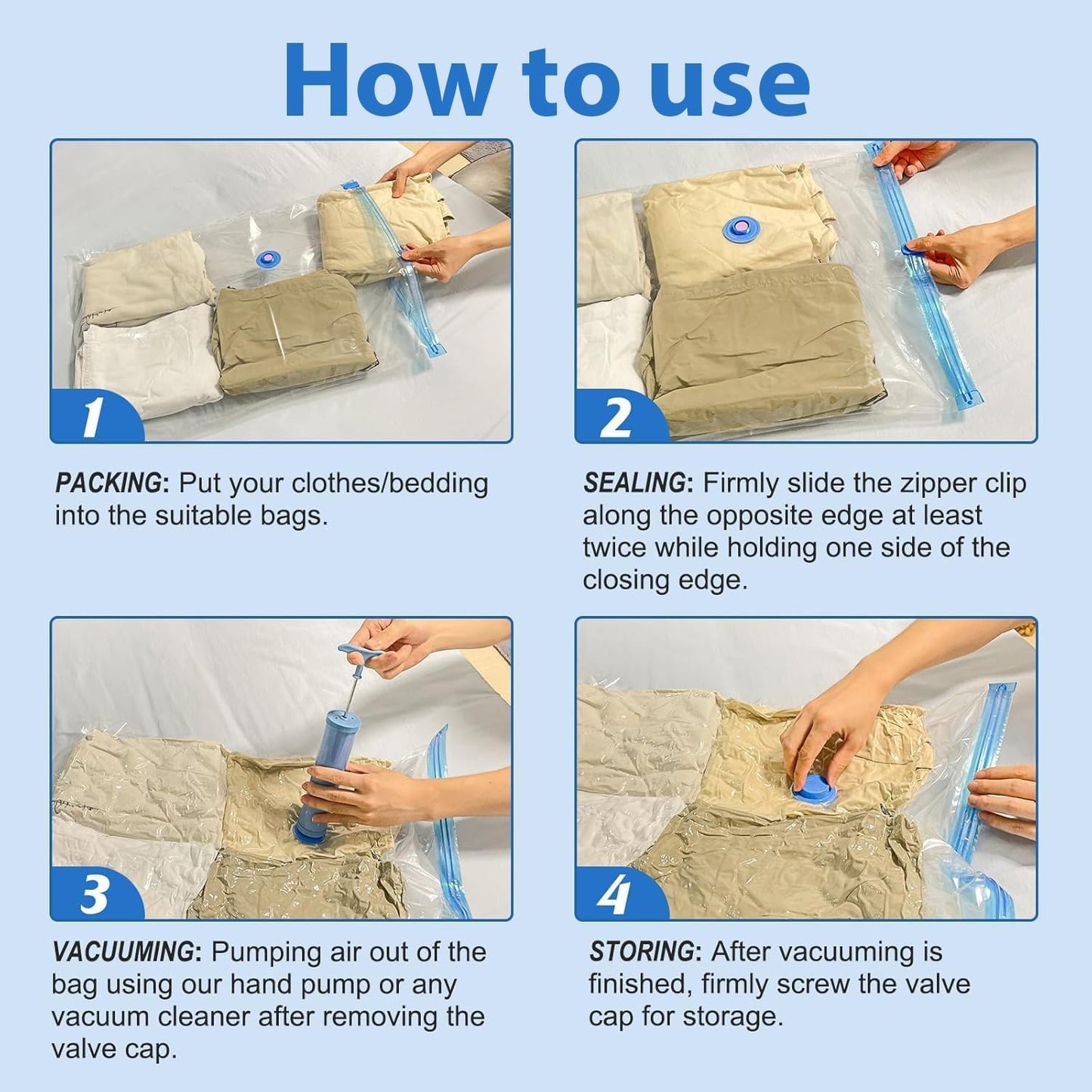 How to use

1

PACKING: Put your clothes/bedding into the suitable bags.

2

SEALING: Firmly slide the zipper clip along the opposite edge at least twice while holding one side of the closing edge.

3

VACUUMING: Pumping air out of the bag using our hand pump or any vacuum cleaner after removing the valve cap.

4

STORING: After vacuuming is finished, firmly screw the valve cap for storage.