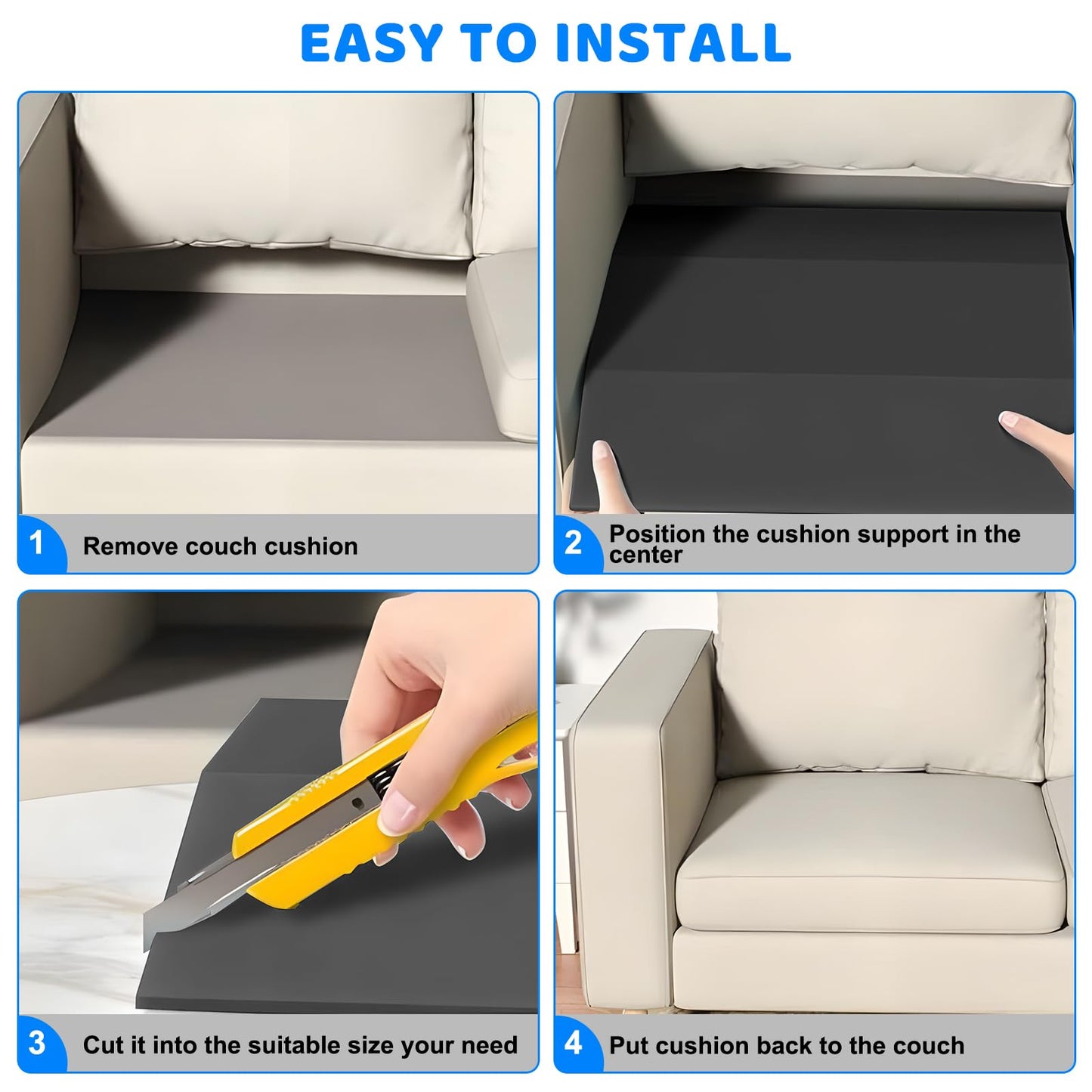 EASY TO INSTALL

1 Remove couch cushion

2 Position the cushion support in the center

3 Cut it into the suitable size your need

4 Put cushion back to the couch