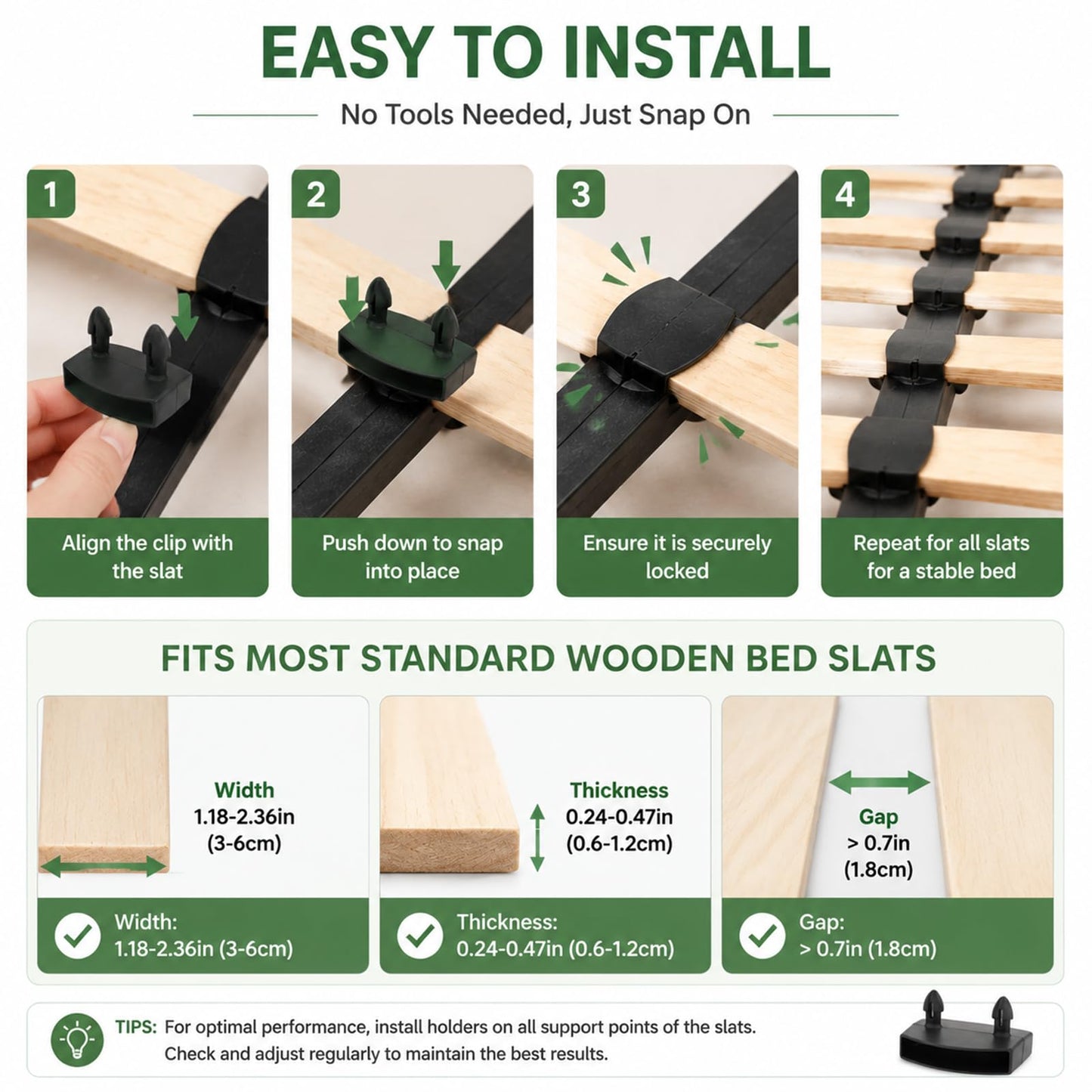 EASY TO INSTALL

No Tools Needed, Just Snap On

1

Align the clip with the slat

2

Push down to snap into place

3

Ensure it is securely locked

4

Repeat for all slats for a stable bed

FITS MOST STANDARD WOODEN BED SLATS

Width
1.18-2.36in
(3-6cm)

Width:
1.18-2.36in (3-6cm)

Thickness
0.24-0.47in
(0.6-1.2cm)

Thickness:
0.24-0.47in (0.6-1.2cm)

Gap
> 0.7in
(1.8cm)

Gap:
> 0.7in (1.8cm)

TIPS: For optimal performance, install holders on all support points of the slats.
Check and adjust regularly to maintain the best results.