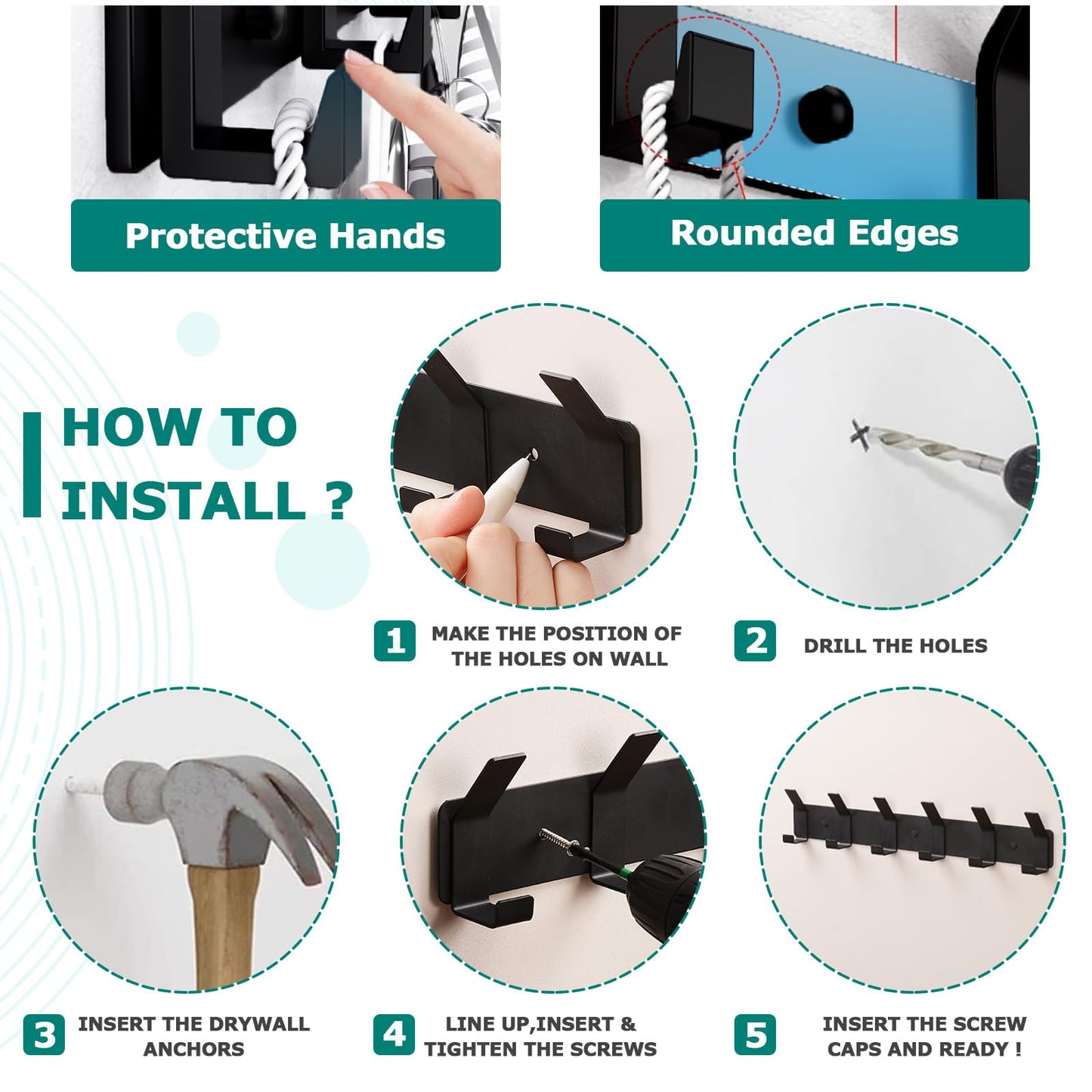 Protective Hands

Rounded Edges

HOW TO INSTALL ?

1 MAKE THE POSITION OF THE HOLES ON WALL

2 DRILL THE HOLES

3 INSERT THE DRYWALL ANCHORS

4 LINE UP,INSERT & TIGHTEN THE SCREWS

5 INSERT THE SCREW CAPS AND READY !