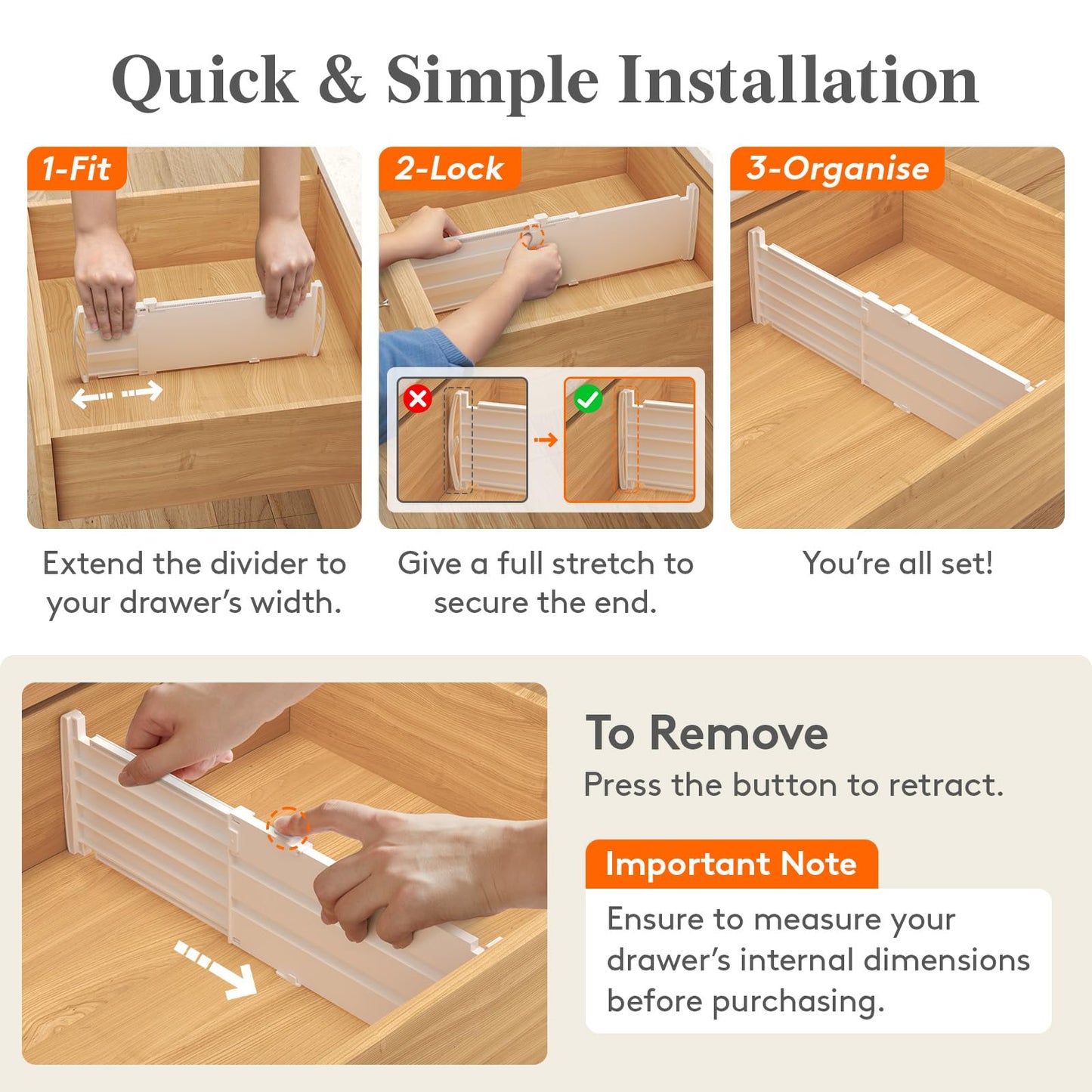 Quick & Simple Installation

1-Fit

Extend the divider to your drawer's width.

2-Lock

Give a full stretch to secure the end.

3-Organise

You're all set!

To Remove

Press the button to retract.

Important Note

Ensure to measure your drawer's internal dimensions before purchasing.