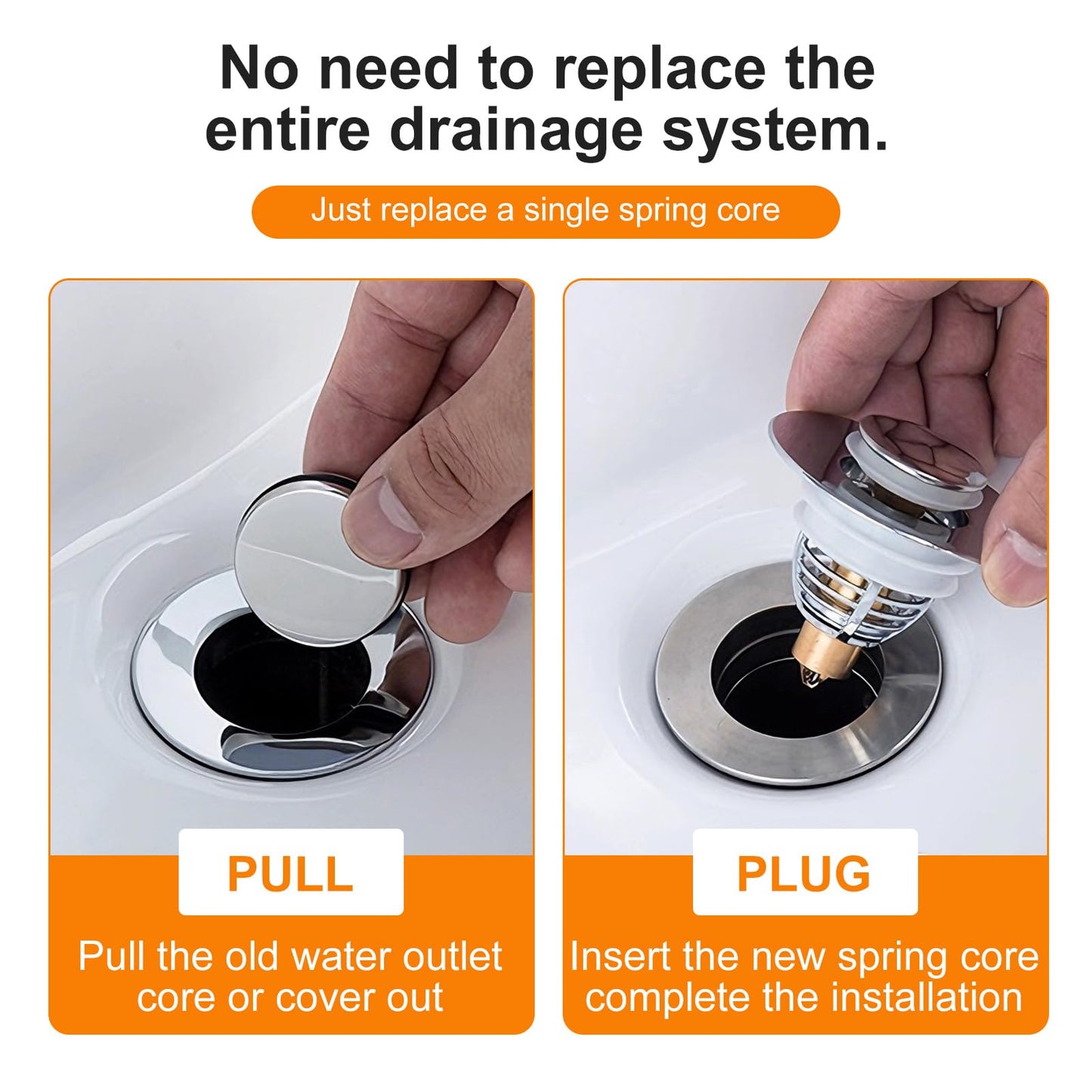 No need to replace the entire drainage system.

Just replace a single spring core

PULL

Pull the old water outlet core or cover out

PLUG

Insert the new spring core complete the installation