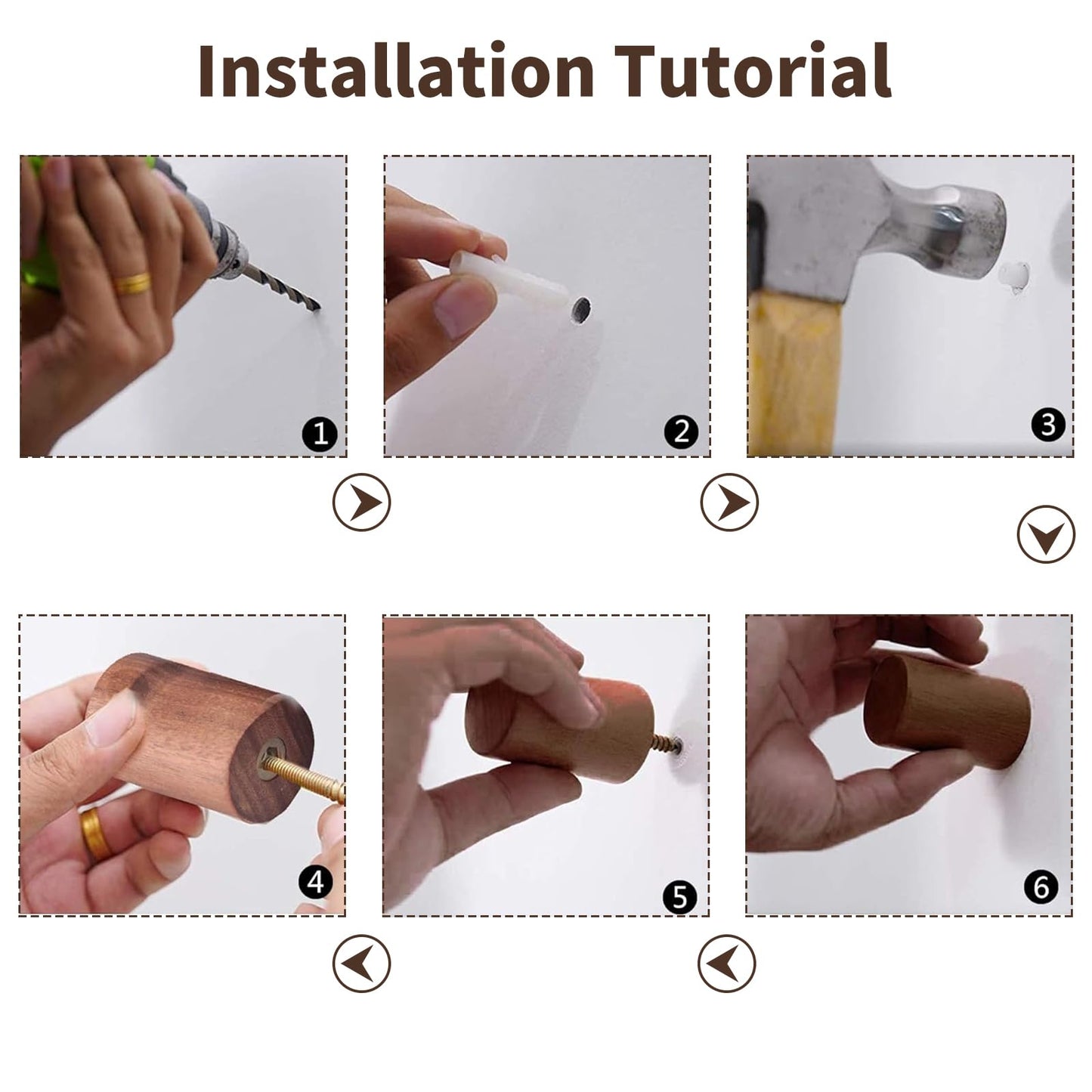 Installation Tutorial

1

2

3

4

5

6