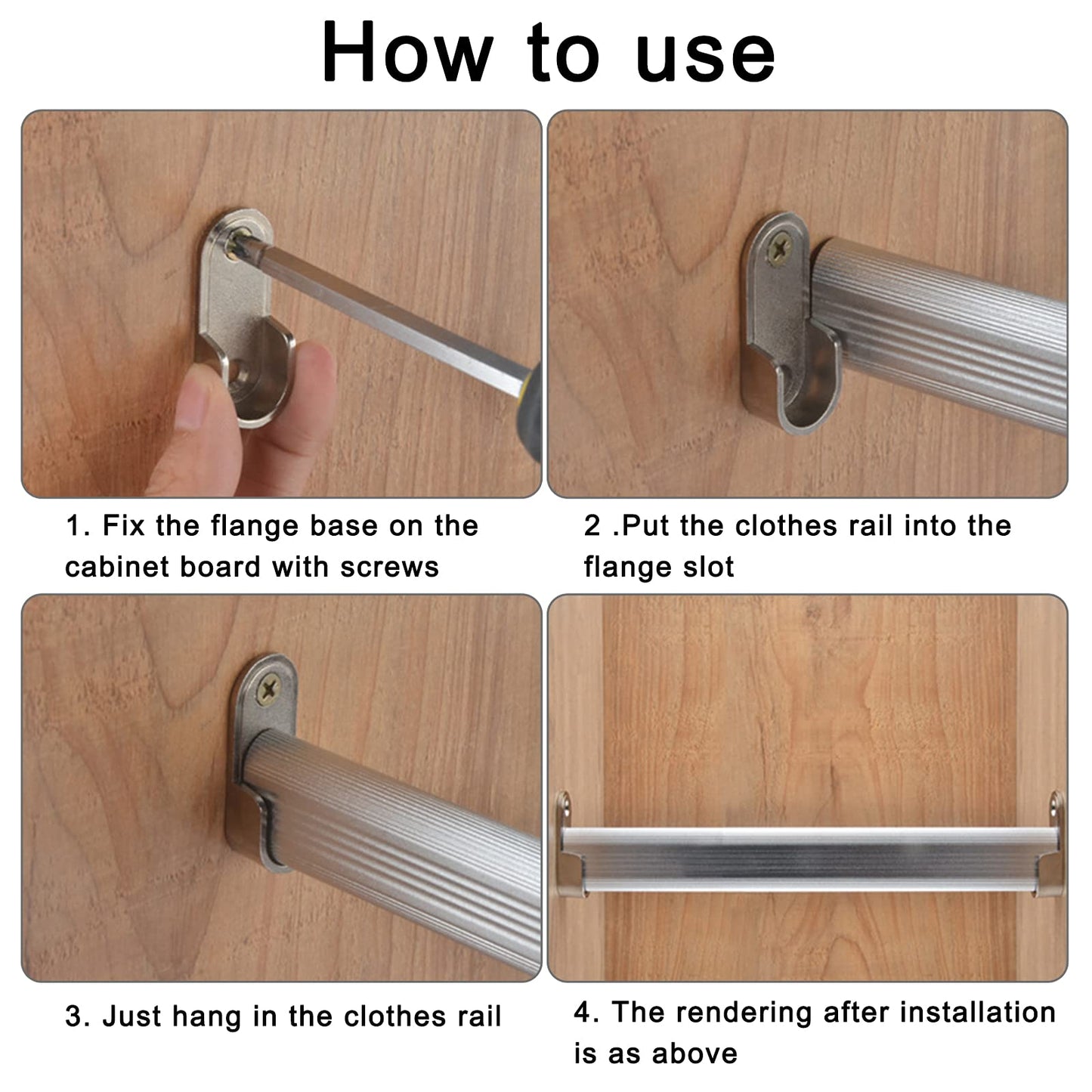 How to use

1. Fix the flange base on the cabinet board with screws

2 .Put the clothes rail into the flange slot

3. Just hang in the clothes rail

4. The rendering after installation is as above