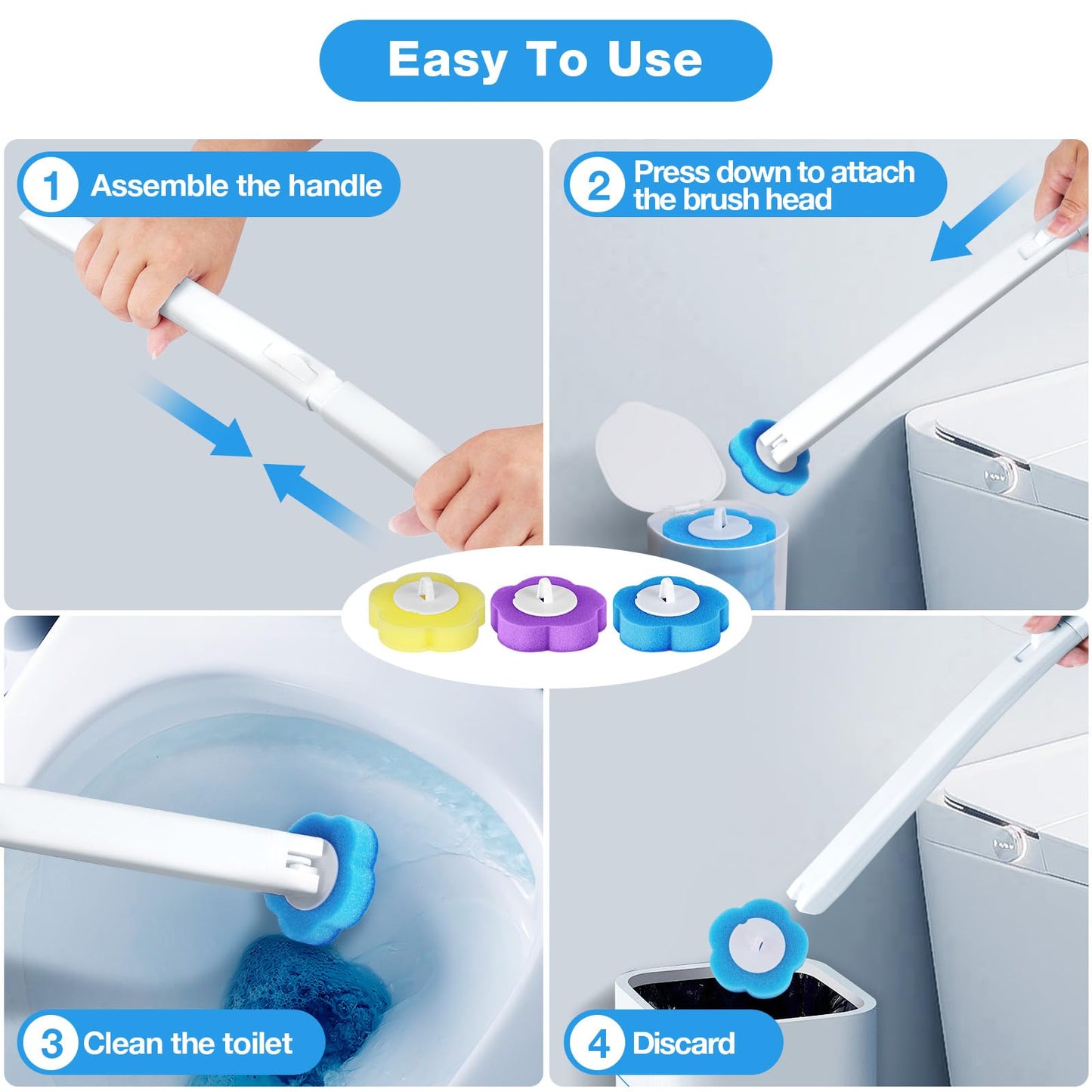 Easy To Use

1 Assemble the handle

2 Press down to attach the brush head

3 Clean the toilet

4 Discard