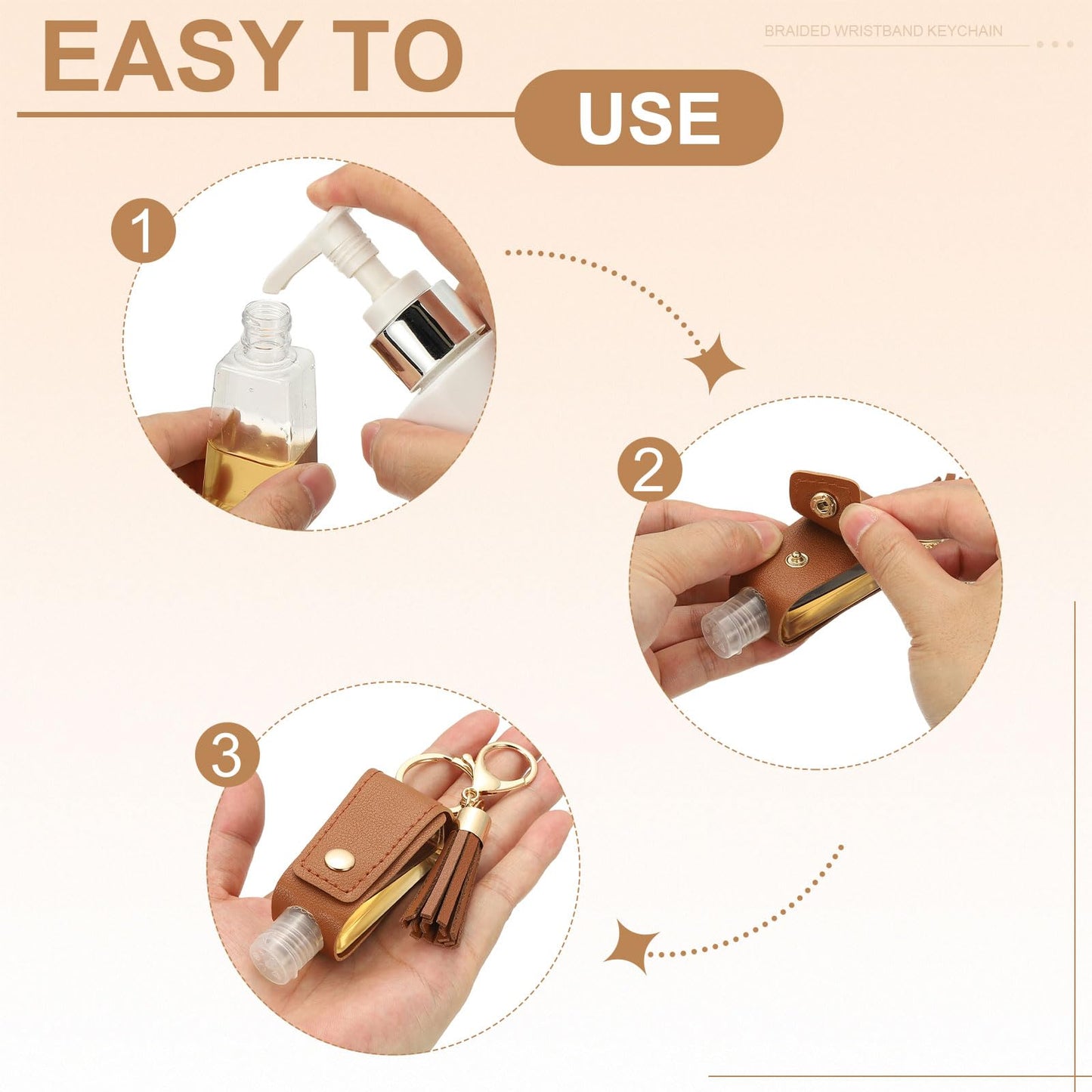 EASY TO

USE

BRAIDED WRISTBAND KEYCHAIN

1

2

3