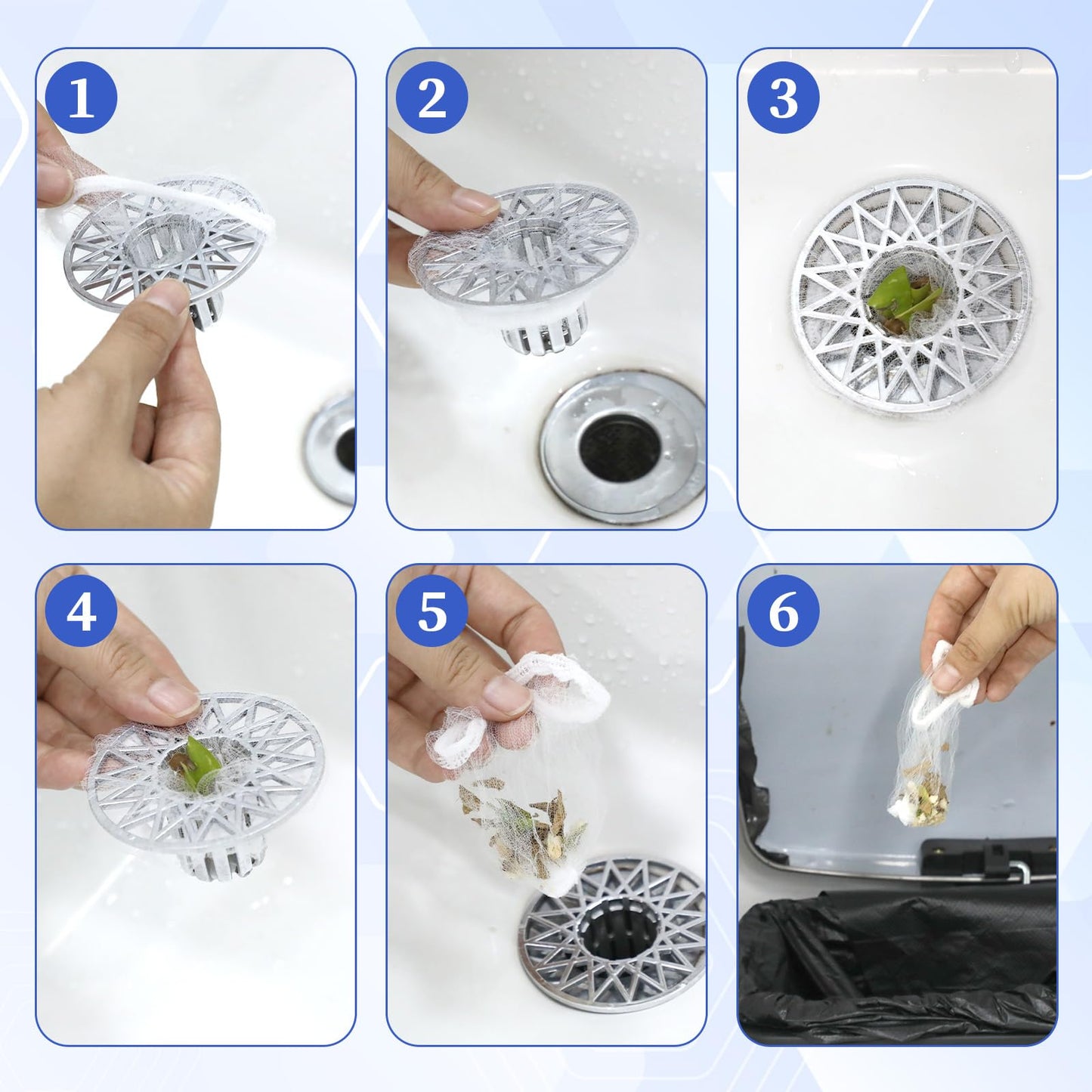 1

2

3

4

5

6