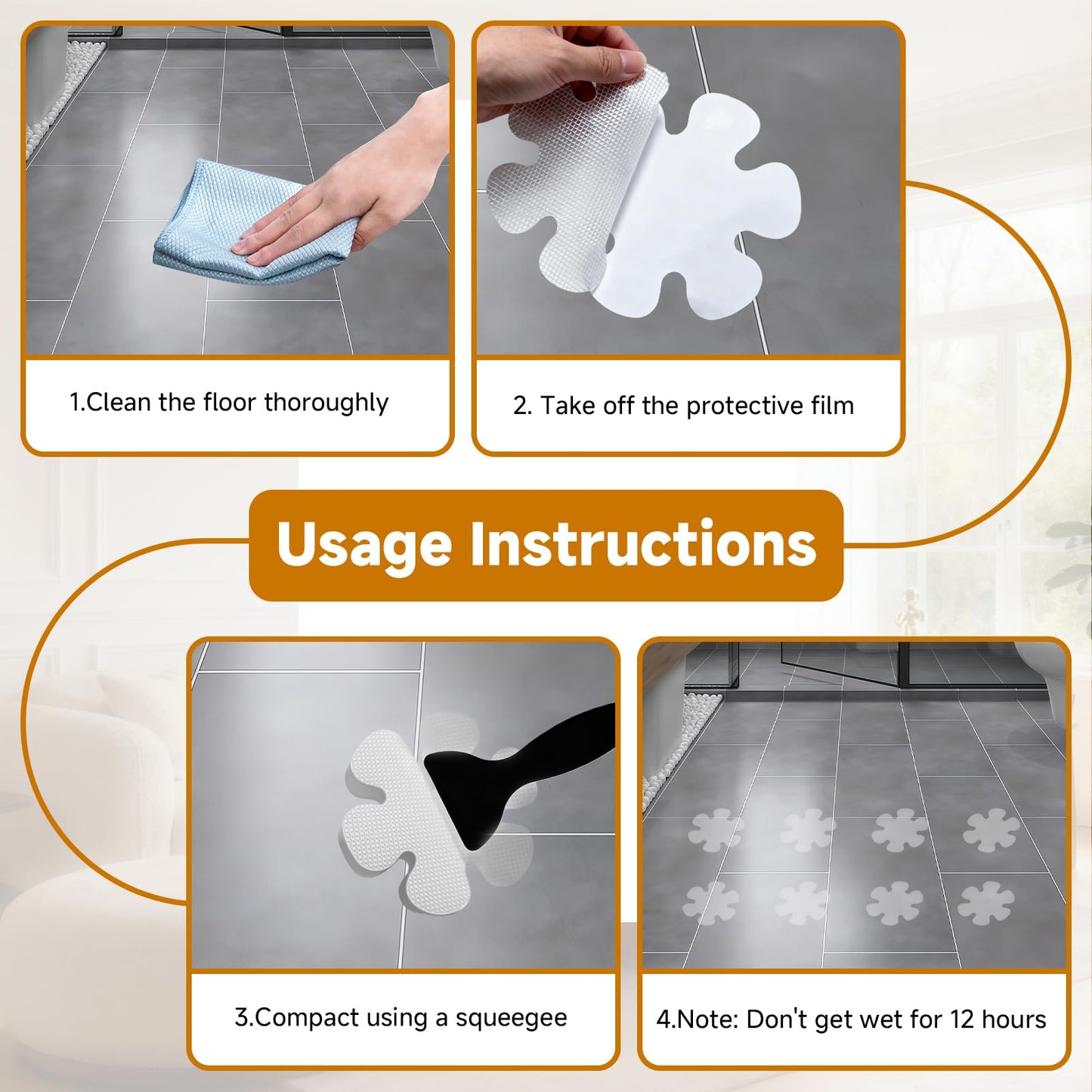 1.Clean the floor thoroughly

2. Take off the protective film

Usage Instructions

3.Compact using a squeegee

4.Note: Don't get wet for 12 hours