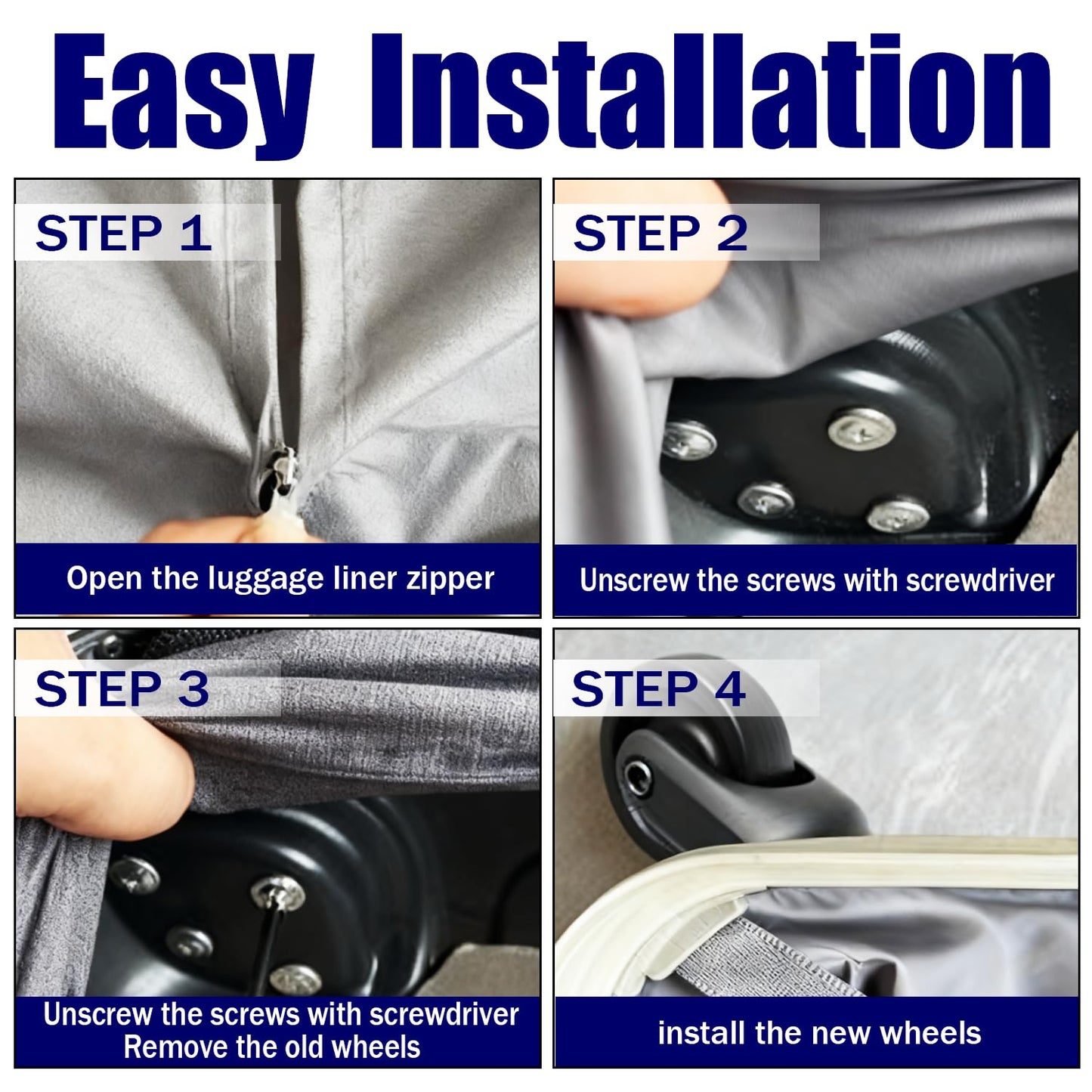 Easy Installation

STEP 1

Open the luggage liner zipper

STEP 2

Unscrew the screws with screwdriver

STEP 3

Unscrew the screws with screwdriver
Remove the old wheels

STEP 4

install the new wheels