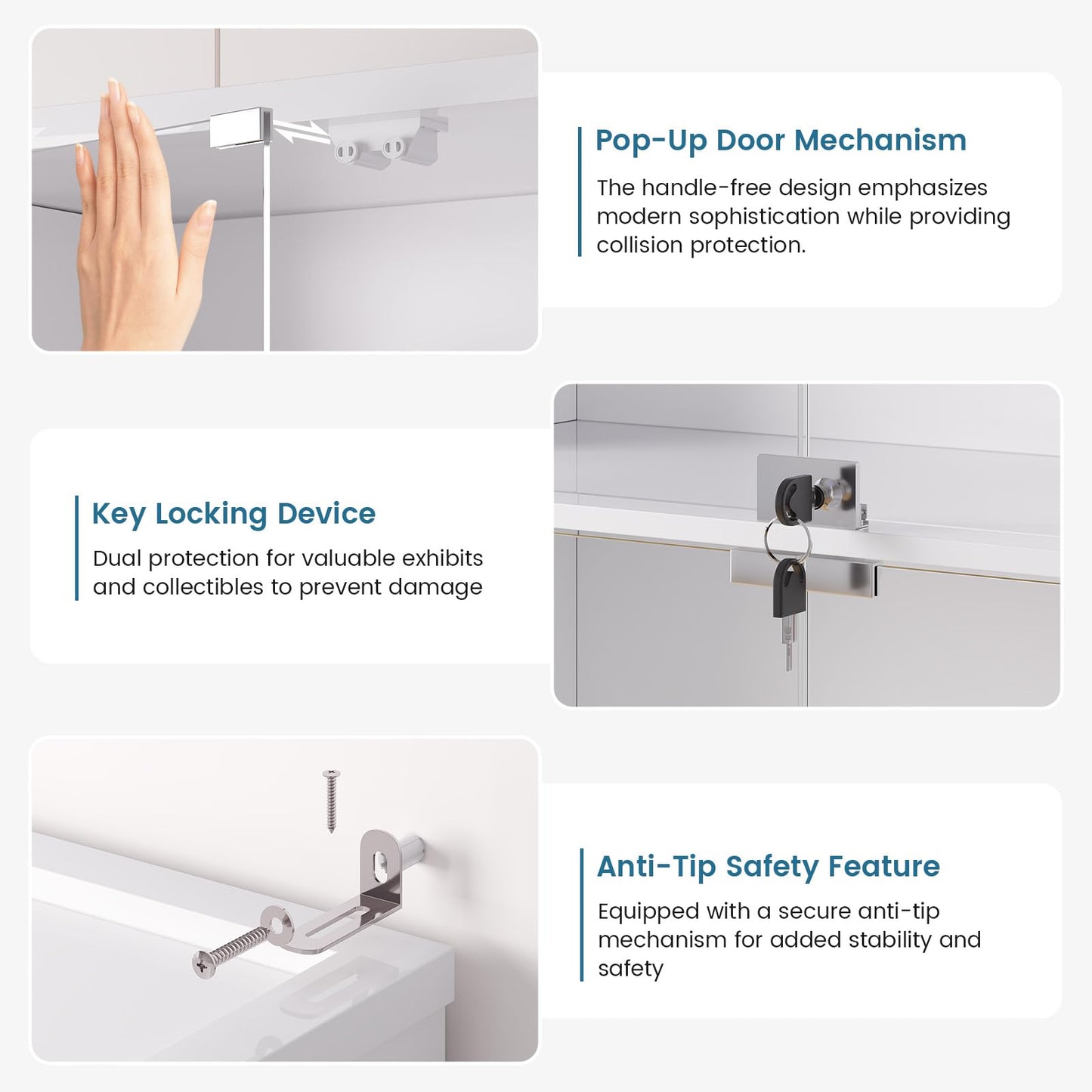 Pop-Up Door Mechanism

The handle-free design emphasizes modern sophistication while providing collision protection.

Key Locking Device

Dual protection for valuable exhibits and collectibles to prevent damage

Anti-Tip Safety Feature

Equipped with a secure anti-tip mechanism for added stability and safety