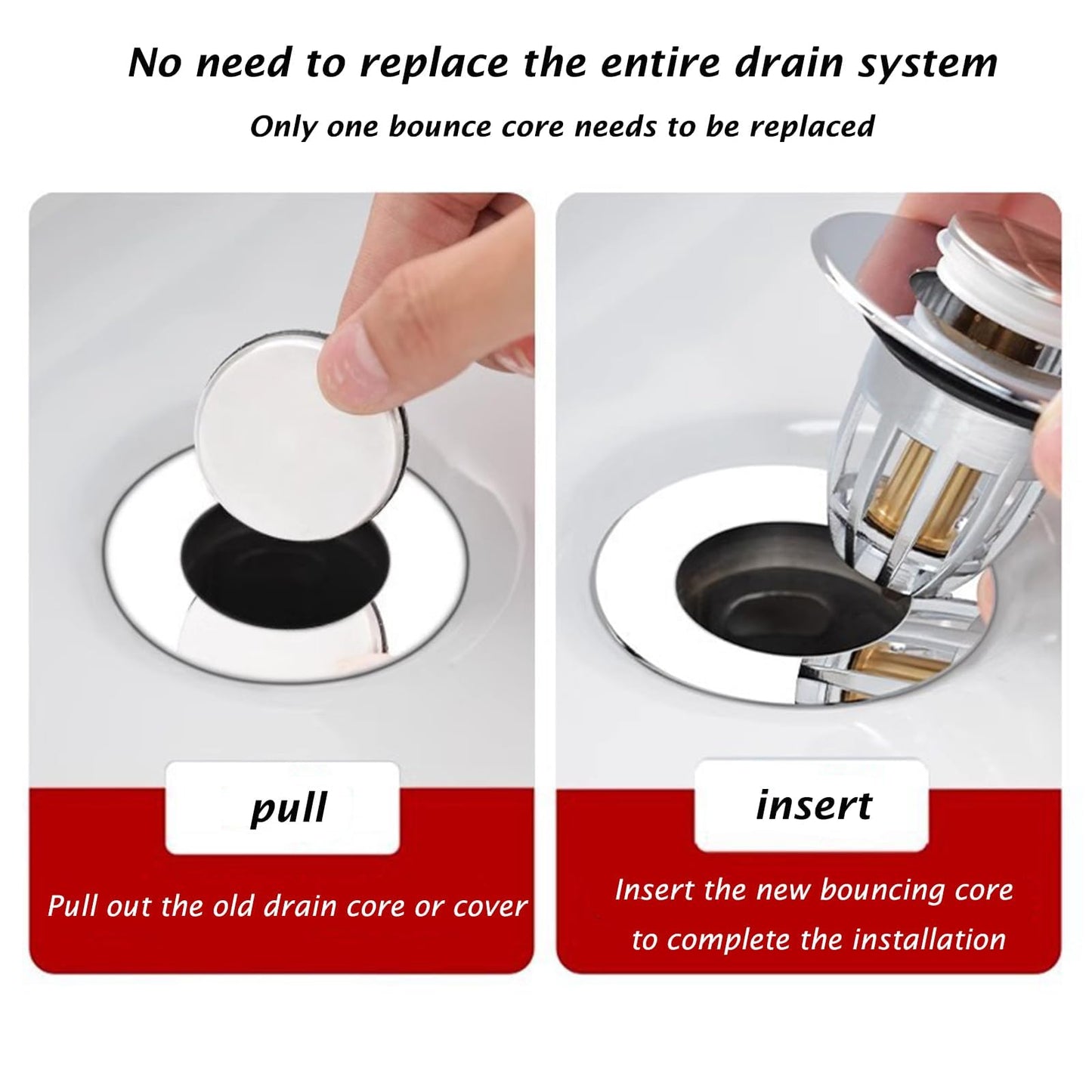 No need to replace the entire drain system

Only one bounce core needs to be replaced

pull

Pull out the old drain core or cover

insert

Insert the new bouncing core to complete the installation