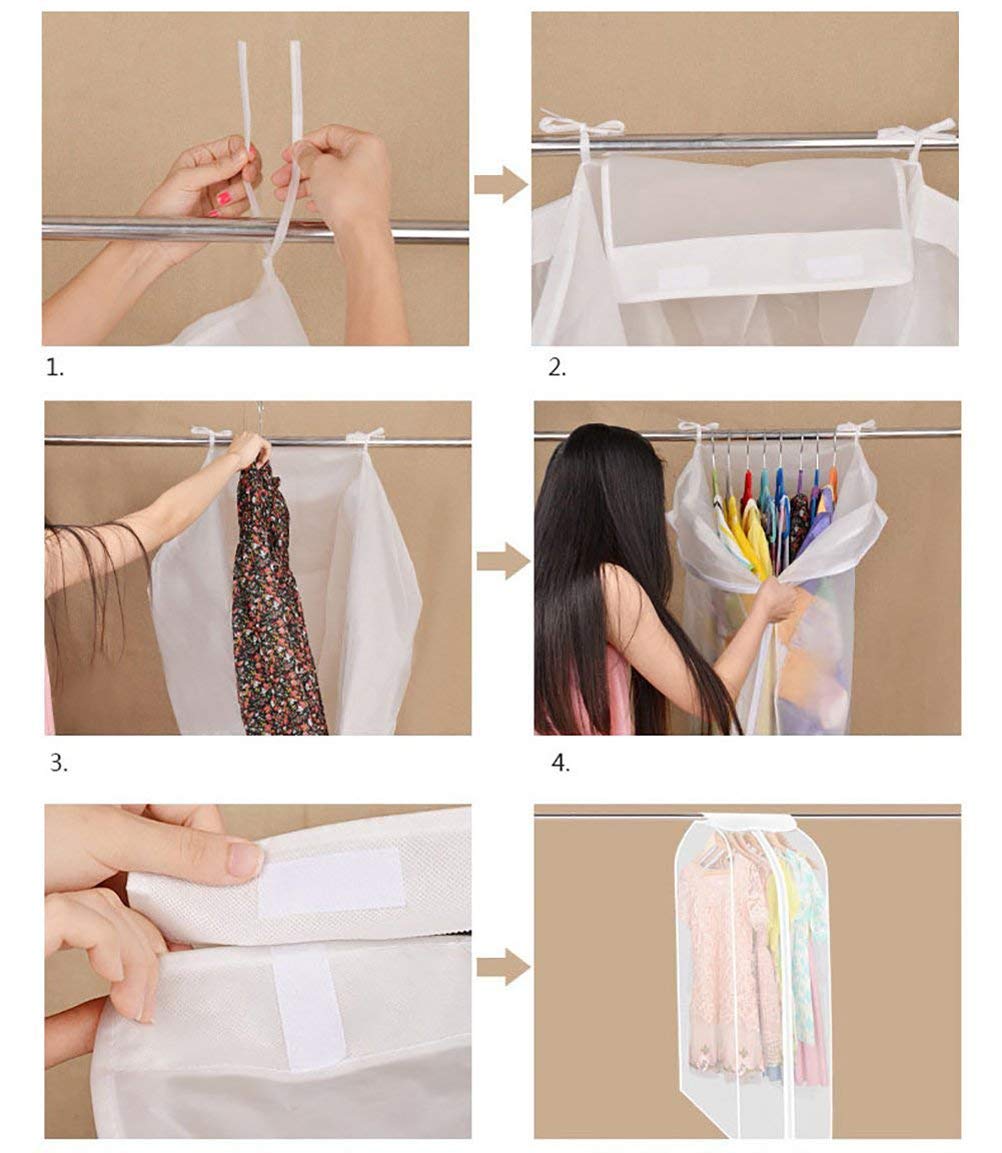 1.

2.

3.

4.