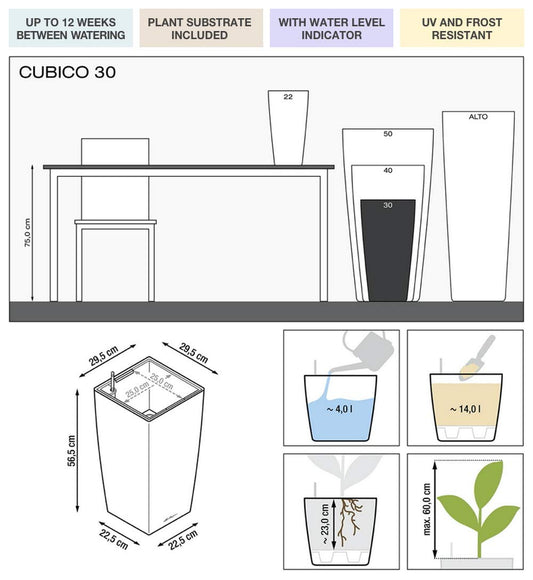 UP TO 12 WEEKS BETWEEN WATERING

PLANT SUBSTRATE INCLUDED

WITH WATER LEVEL INDICATOR

UV AND FROST RESISTANT

CUBICO 30

22

ALTO

50

40

30

75,0 cm

29,5 cm

29,5 cm

25,0 cm

25,0 cm

56,5 cm

22,5 cm

22,5 cm

~ 4,0 l

~ 14,0 l

~ 23,0 cm

max. 60,0 cm