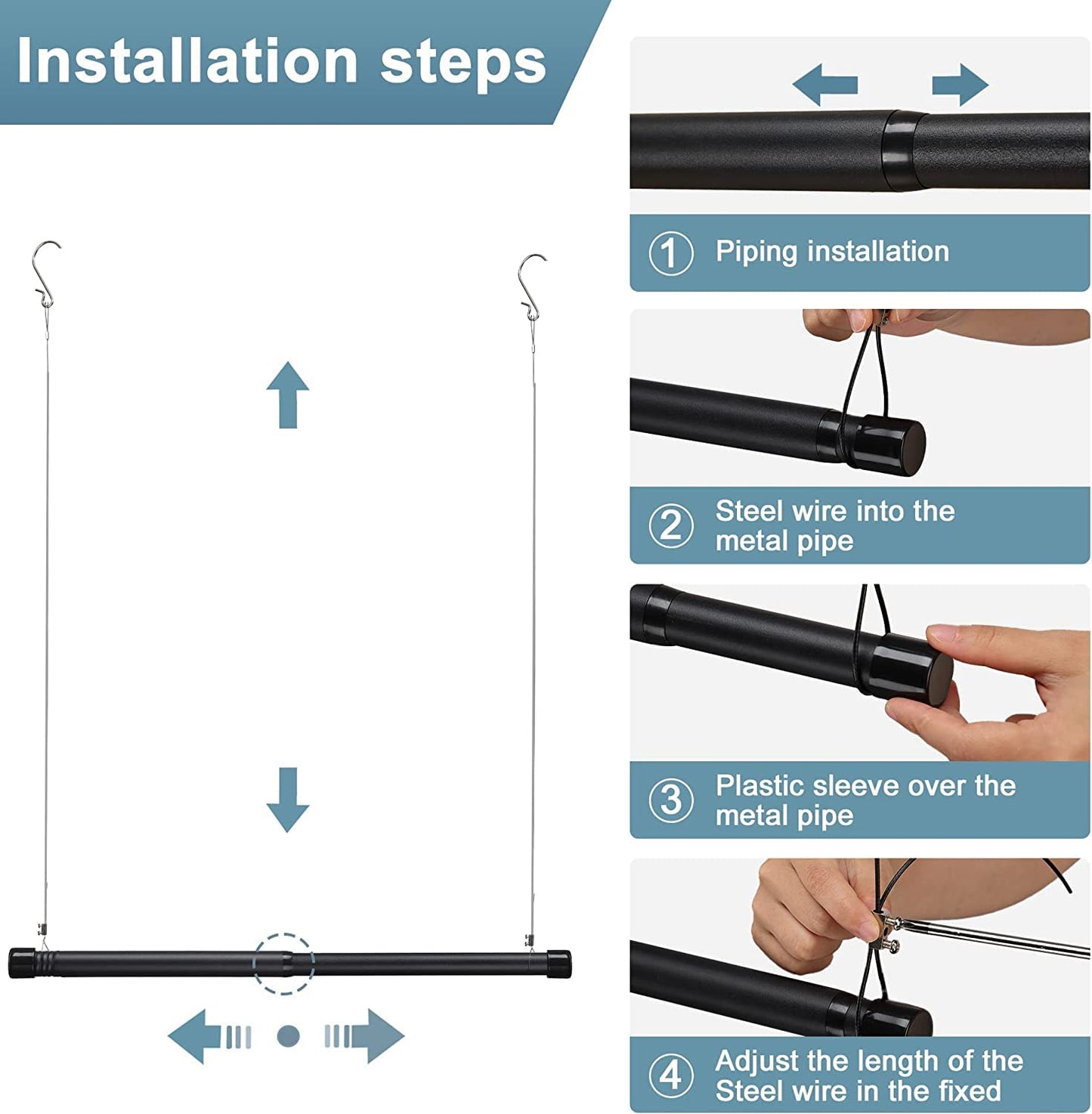 Installation steps

1 Piping installation

2 Steel wire into the metal pipe

3 Plastic sleeve over the metal pipe

4 Adjust the length of the Steel wire in the fixed