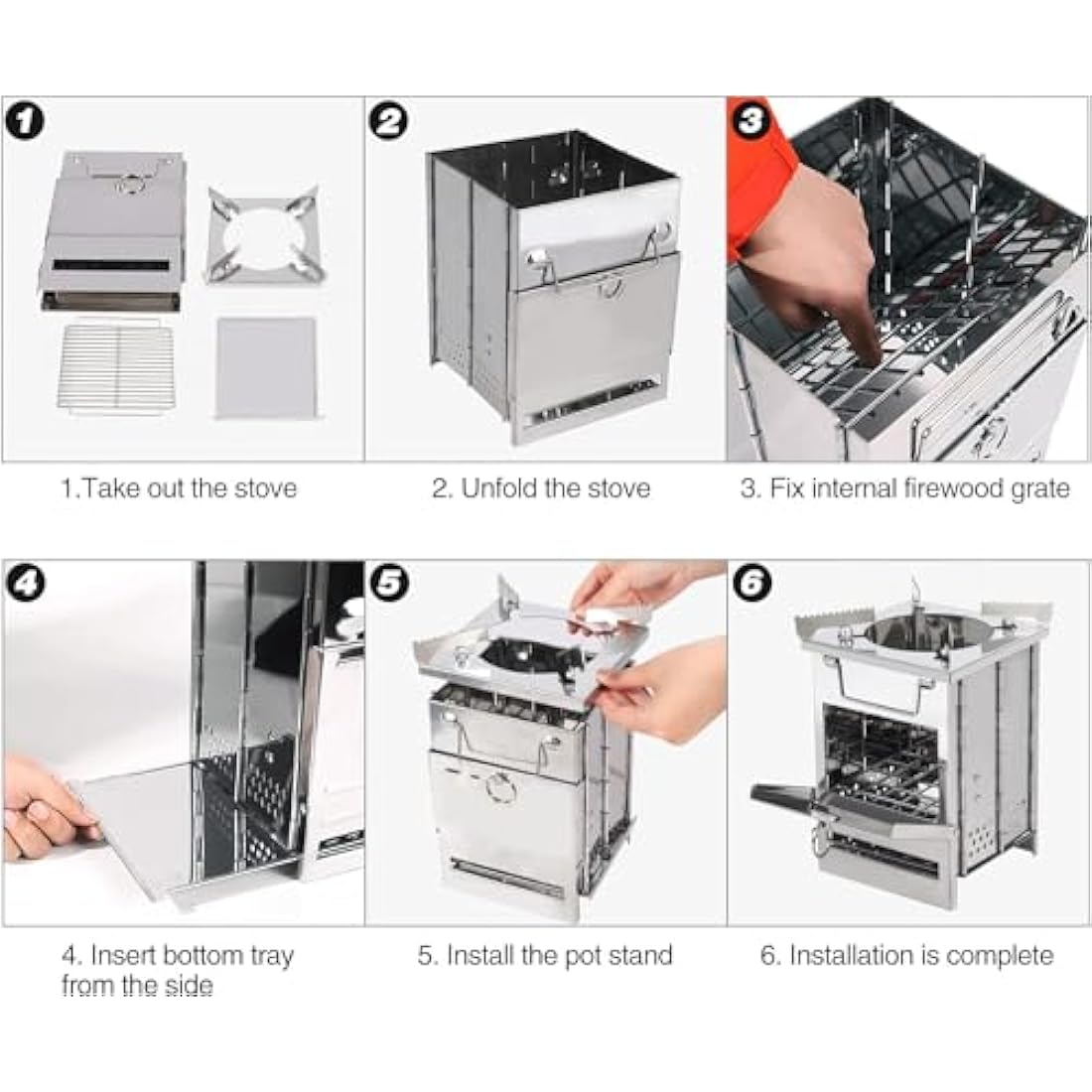 1

2

3

1.Take out the stove

2. Unfold the stove

3. Fix internal firewood grate

4

5

6

4. Insert bottom tray from the side

5. Install the pot stand

6. Installation is complete