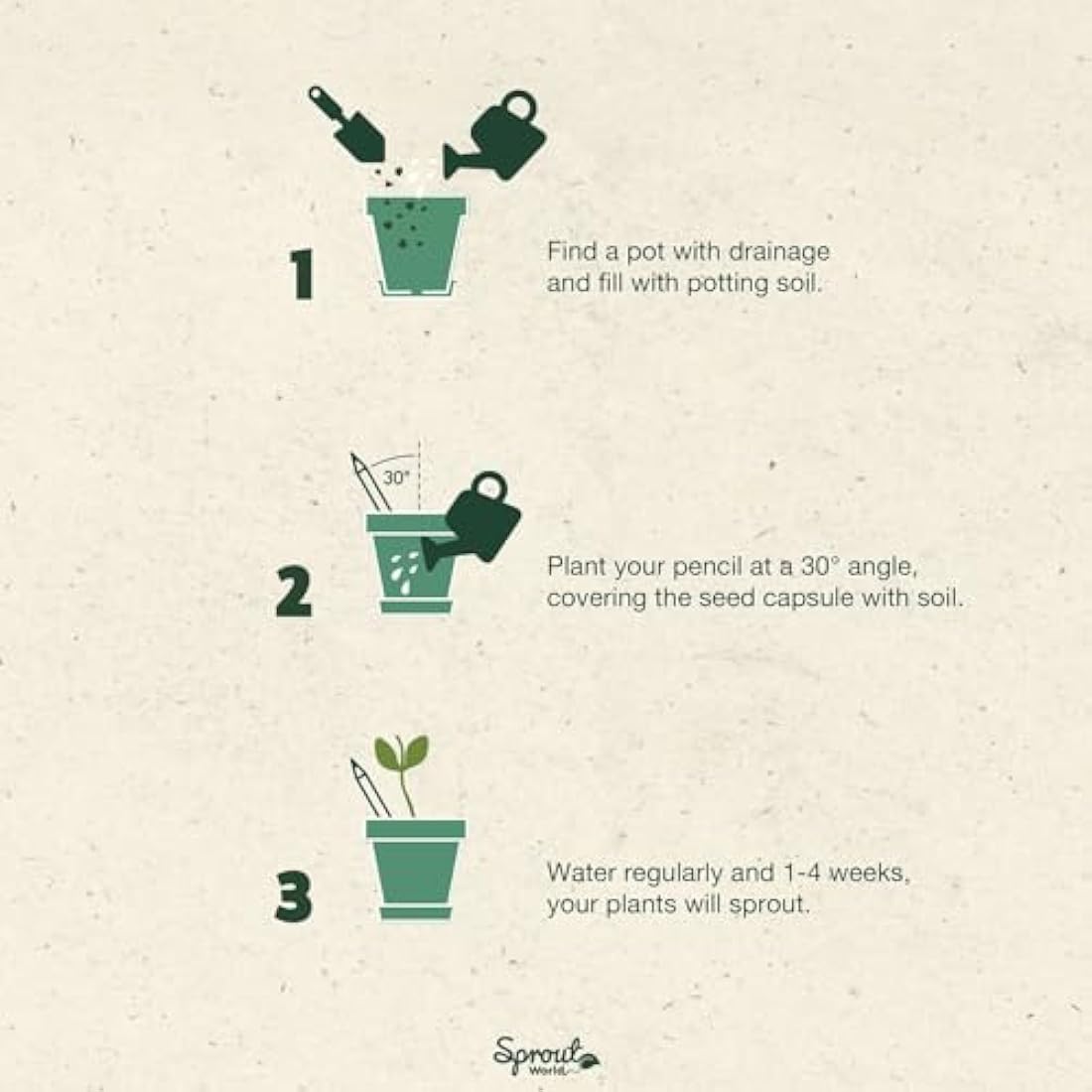 1

Find a pot with drainage and fill with potting soil.

30°

2

Plant your pencil at a 30° angle, covering the seed capsule with soil.

3

Water regularly and 1-4 weeks, your plants will sprout.

Sprout World